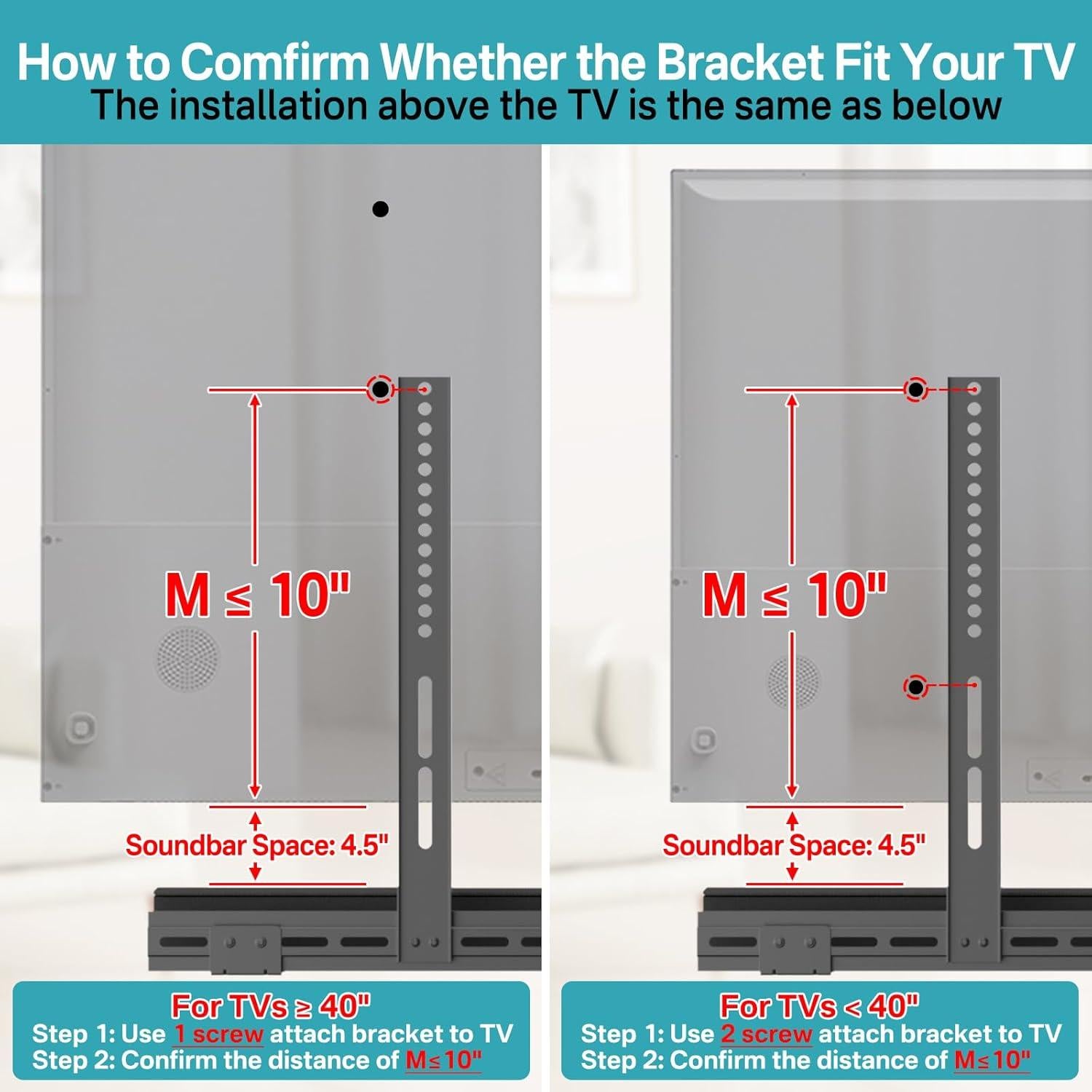 How to Comfirm Whether the Bracket Fit Your TV
The installation above the TV is the same as below

M ≤ 10"

Soundbar Space: 4.5"

For TVs ≥ 40"
Step 1: Use 1 screw attach bracket to TV
Step 2: Confirm the distance of M≤10"

M ≤ 10"

Soundbar Space: 4.5"

For TVs < 40"
Step 1: Use 2 screw attach bracket to TV
Step 2: Confirm the distance of M≤10"