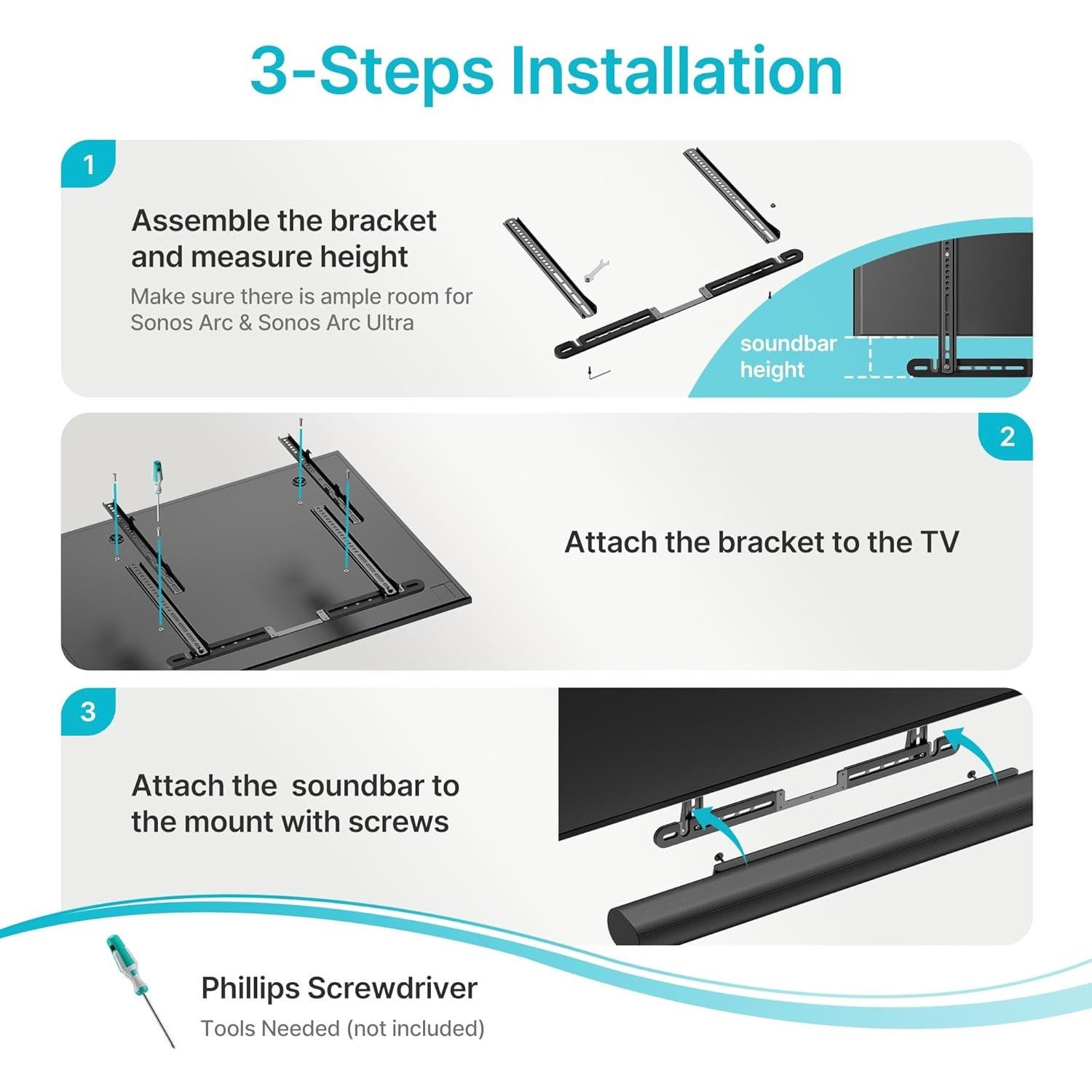 3-Steps Installation

1

Assemble the bracket and measure height

Make sure there is ample room for Sonos Arc & Sonos Arc Ultra

soundbar height

2

Attach the bracket to the TV

3

Attach the  soundbar to the mount with screws

Phillips Screwdriver

Tools Needed (not included)