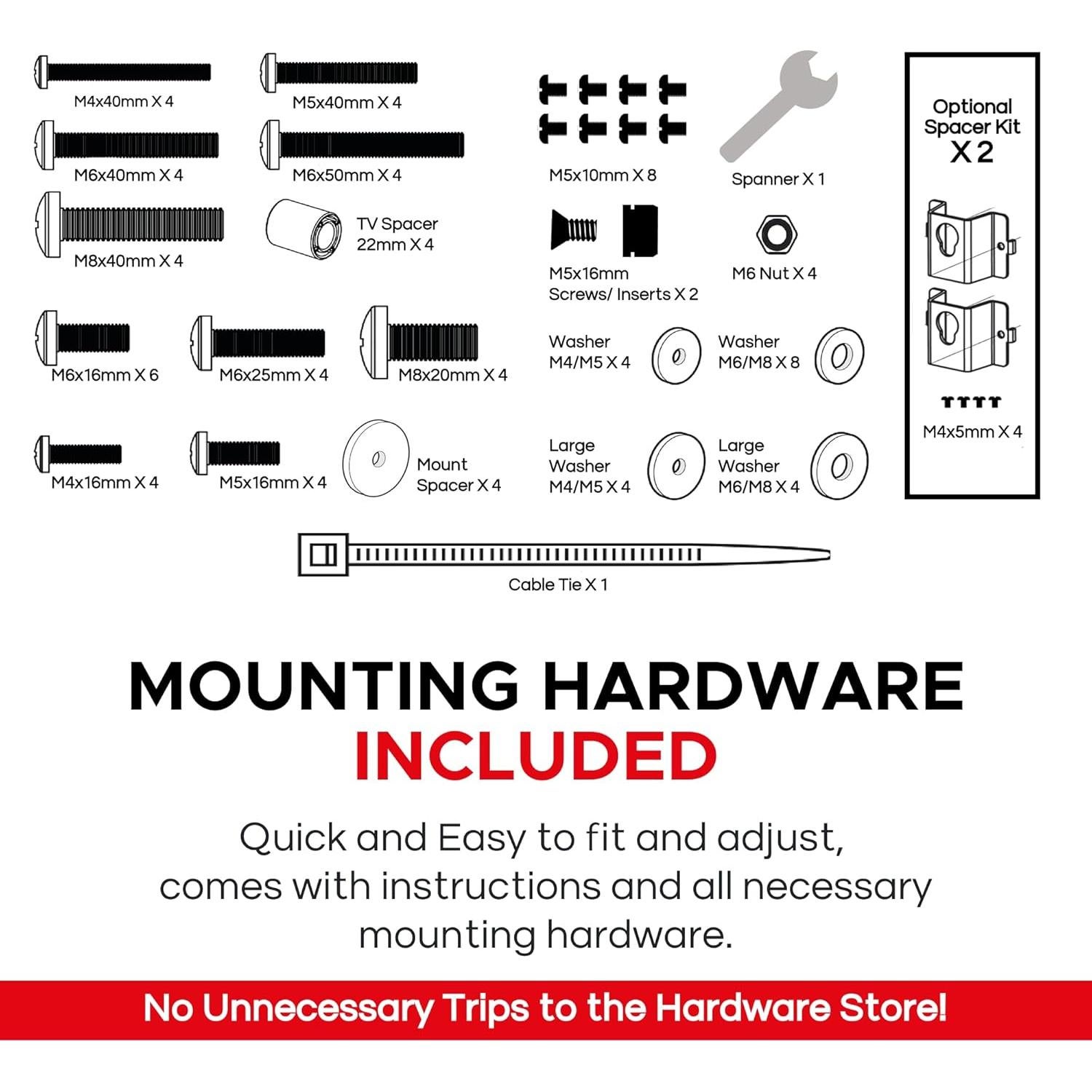 M4x40mm X 4

M5x40mm X 4

M6x40mm X 4

M6x50mm X 4

M8x40mm X 4

TV Spacer 22mm X 4

M6x16mm X 6

M6x25mm X 4

M8x20mm X 4

M4x16mm X 4

M5x16mm X 4

Mount Spacer X 4

M5x10mm X 8

Spanner X 1

M5x16mm Screws/ Inserts X 2

M6 Nut X 4

Washer M4/M5 X 4

Washer M6/M8 X 8

Large Washer M4/M5 X 4

Large Washer M6/M8 X 4

Optional Spacer Kit X 2

M4x5mm X 4

Cable Tie X 1

MOUNTING HARDWARE
INCLUDED

Quick and Easy to fit and adjust, comes with instructions and all necessary mounting hardware.

No Unnecessary Trips to the Hardware Store!