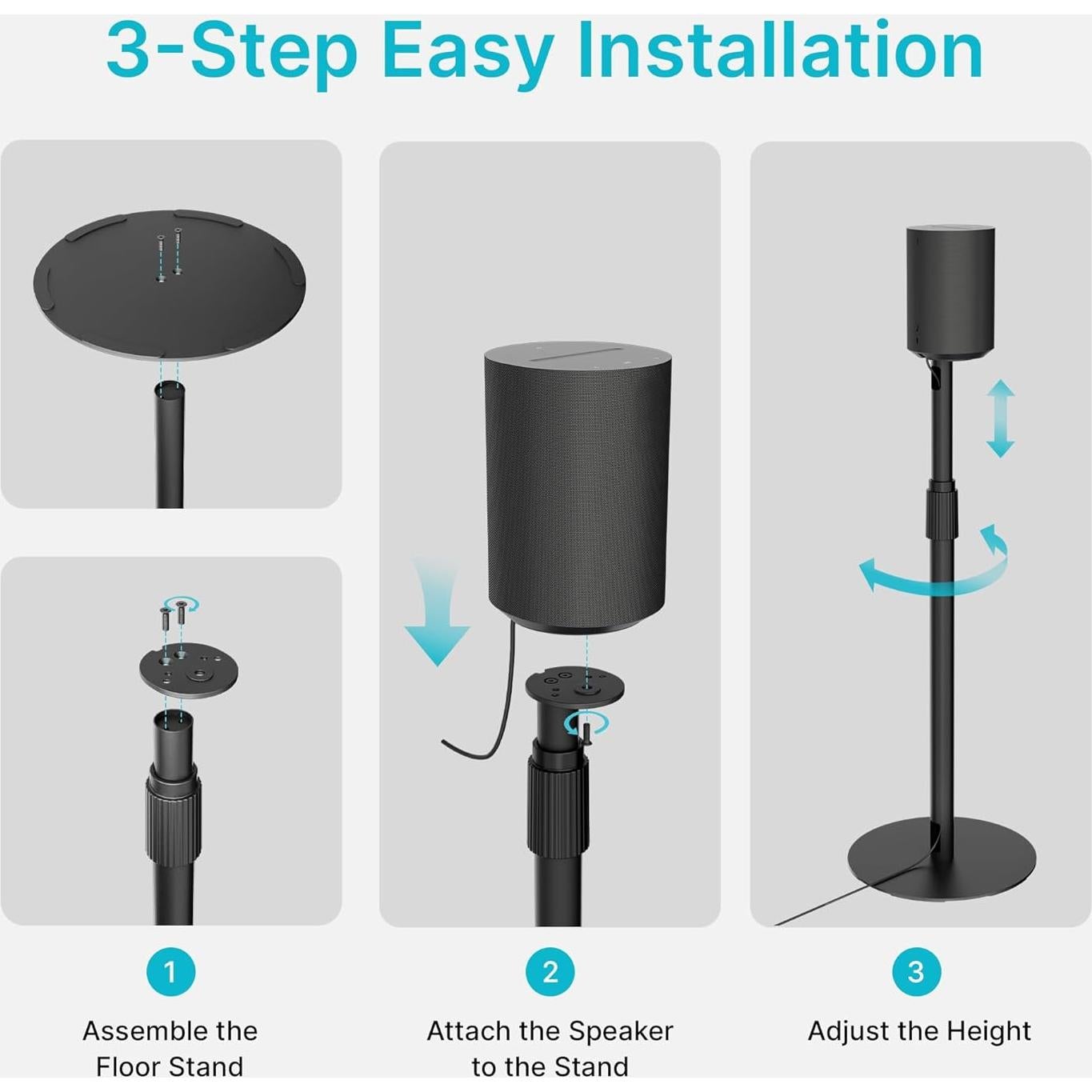 3-Step Easy Installation

1

Assemble the Floor Stand

2

Attach the Speaker to the Stand

3

Adjust the Height