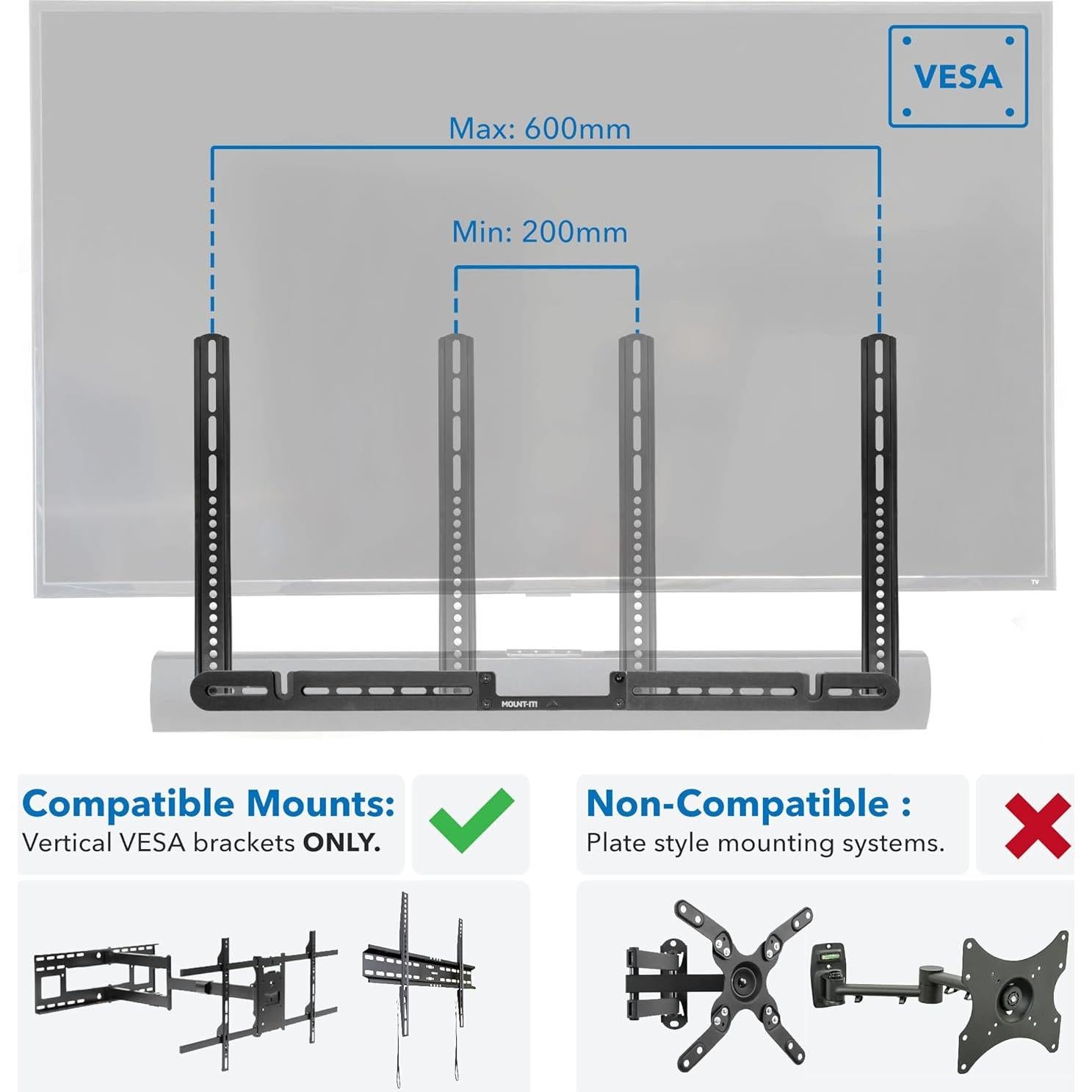 VESA

Max: 600mm

Min: 200mm

TV

MOUNT-IT!

Compatible Mounts:
Vertical VESA brackets ONLY.

Non-Compatible :
Plate style mounting systems.