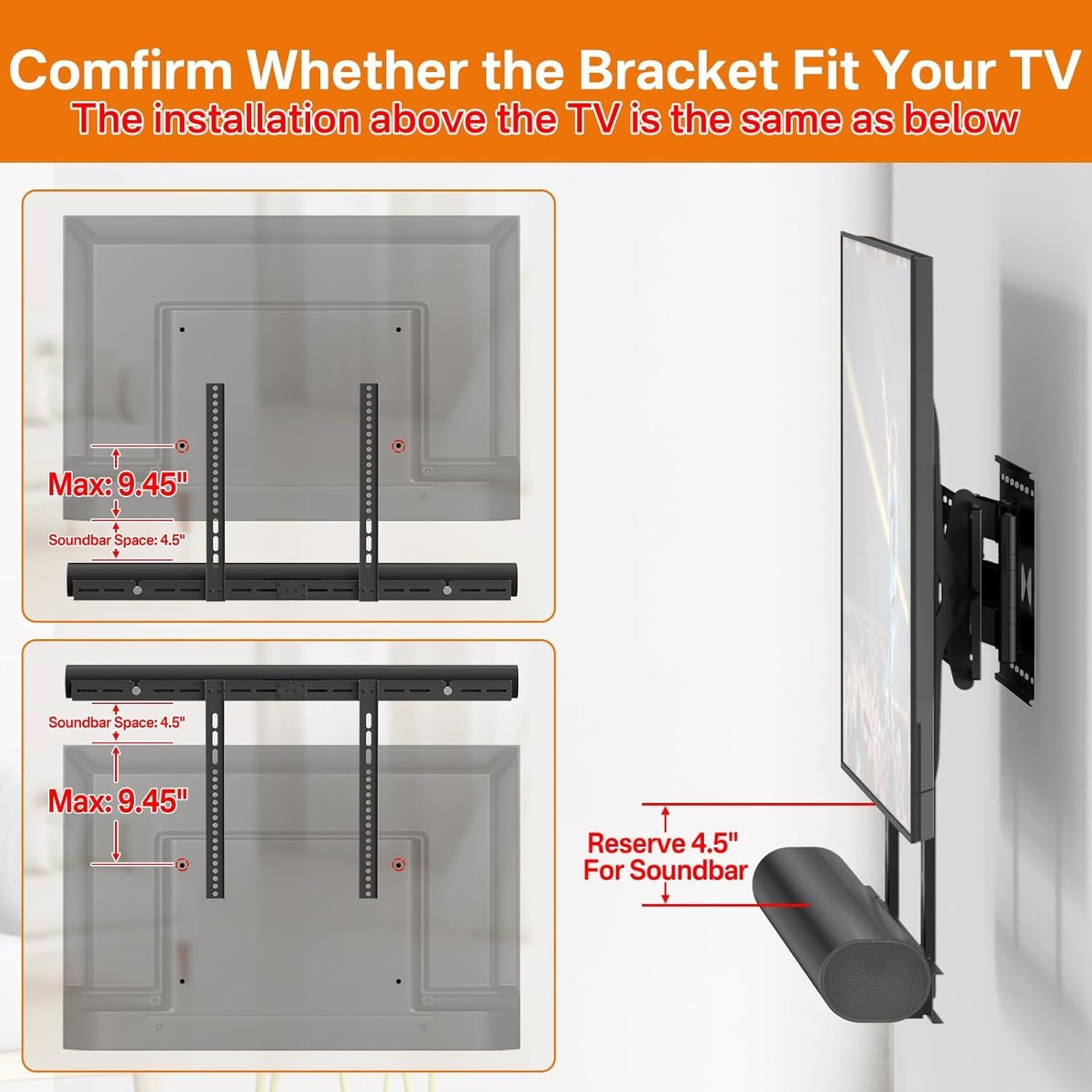 Comfirm Whether the Bracket Fit Your TV
The installation above the TV is the same as below

Max: 9.45"
Soundbar Space: 4.5"

Soundbar Space: 4.5"
Max: 9.45"

Reserve 4.5"
For Soundbar