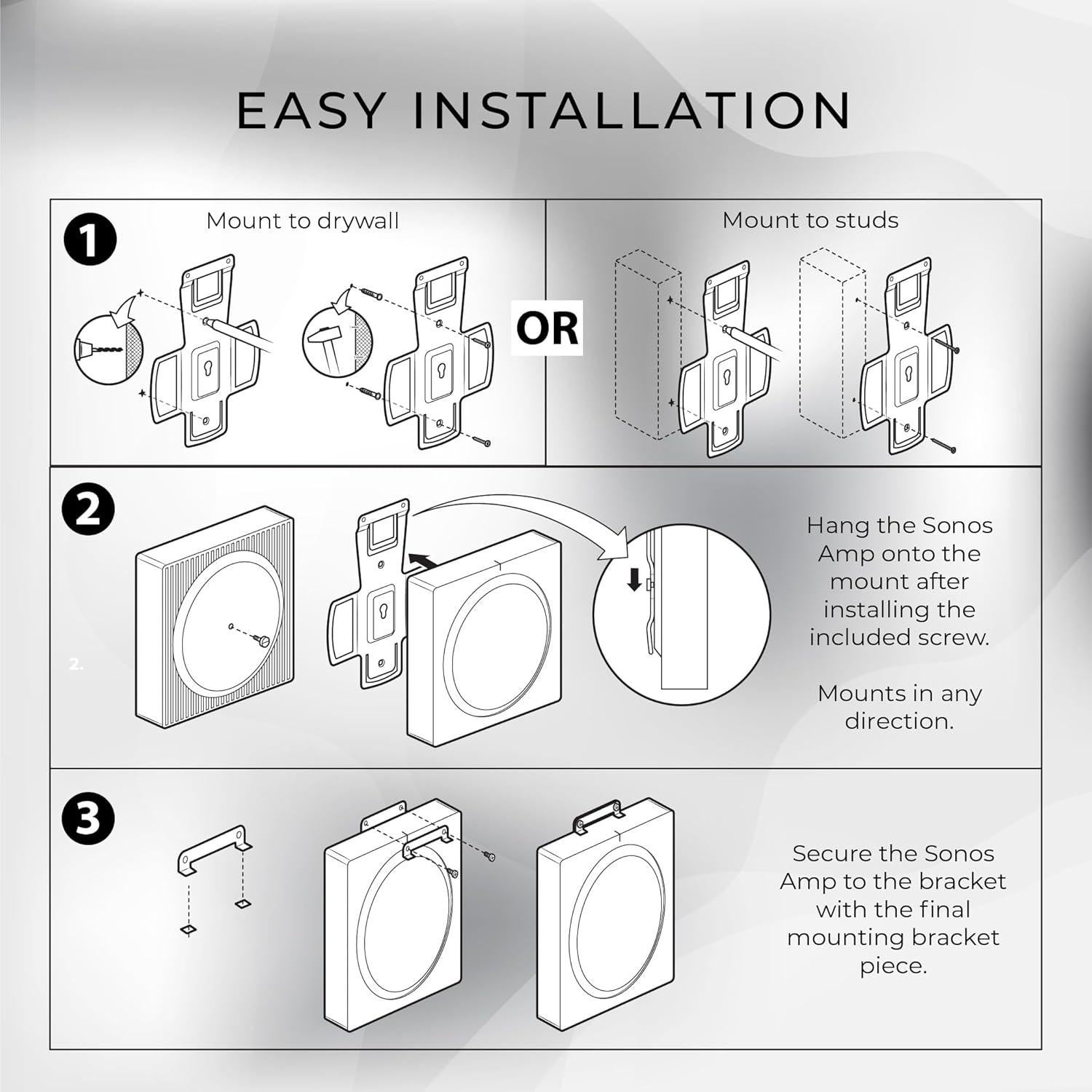 EASY INSTALLATION

1

Mount to drywall

OR

Mount to studs

2

2.

Hang the Sonos Amp onto the mount after installing the included screw.

Mounts in any direction.

3

Secure the Sonos Amp to the bracket with the final mounting bracket piece.