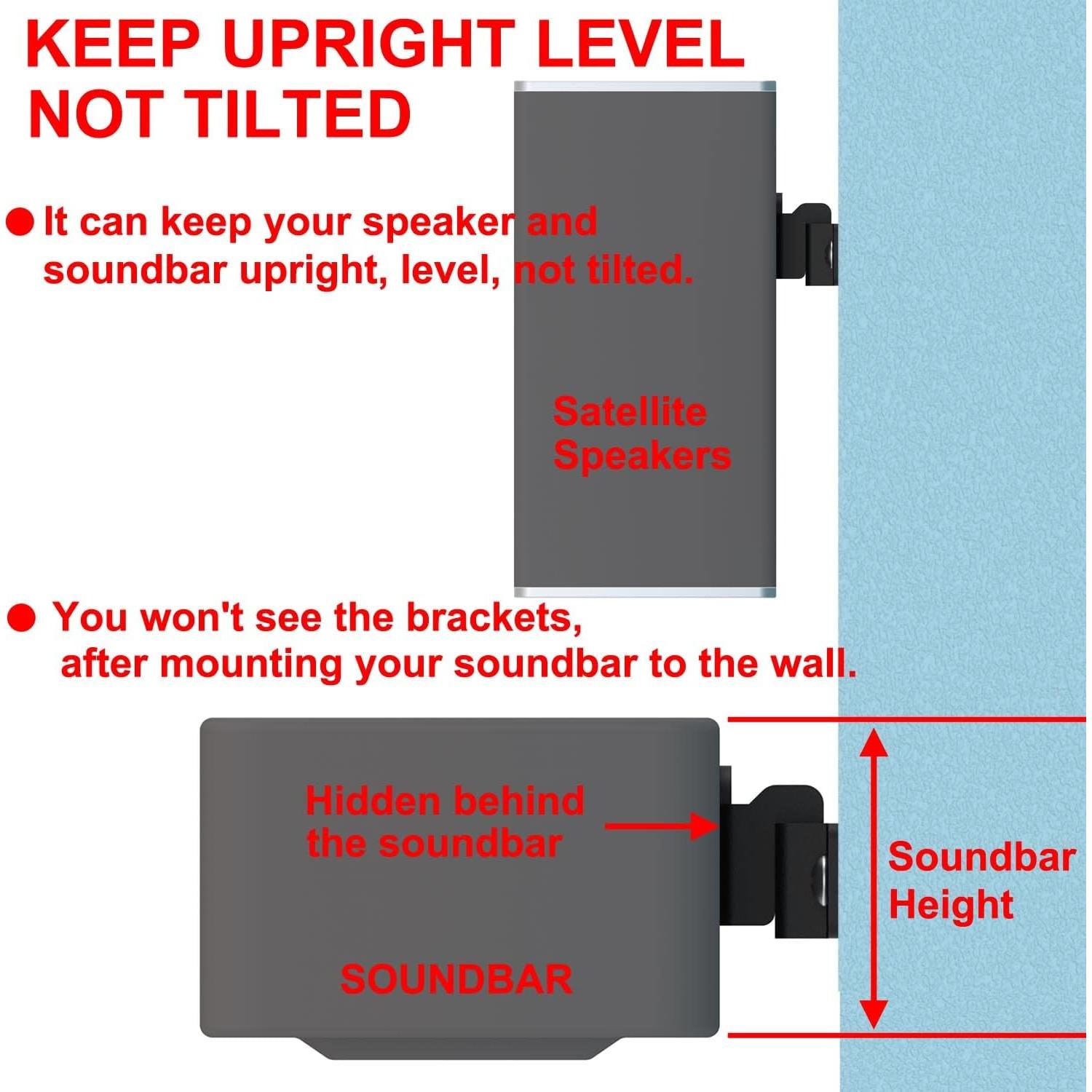 KEEP UPRIGHT LEVEL NOT TILTED

● It can keep your speaker and soundbar upright, level, not tilted.

Satellite Speakers

● You won't see the brackets, after mounting your soundbar to the wall.

Hidden behind the soundbar

SOUNDBAR

Soundbar Height