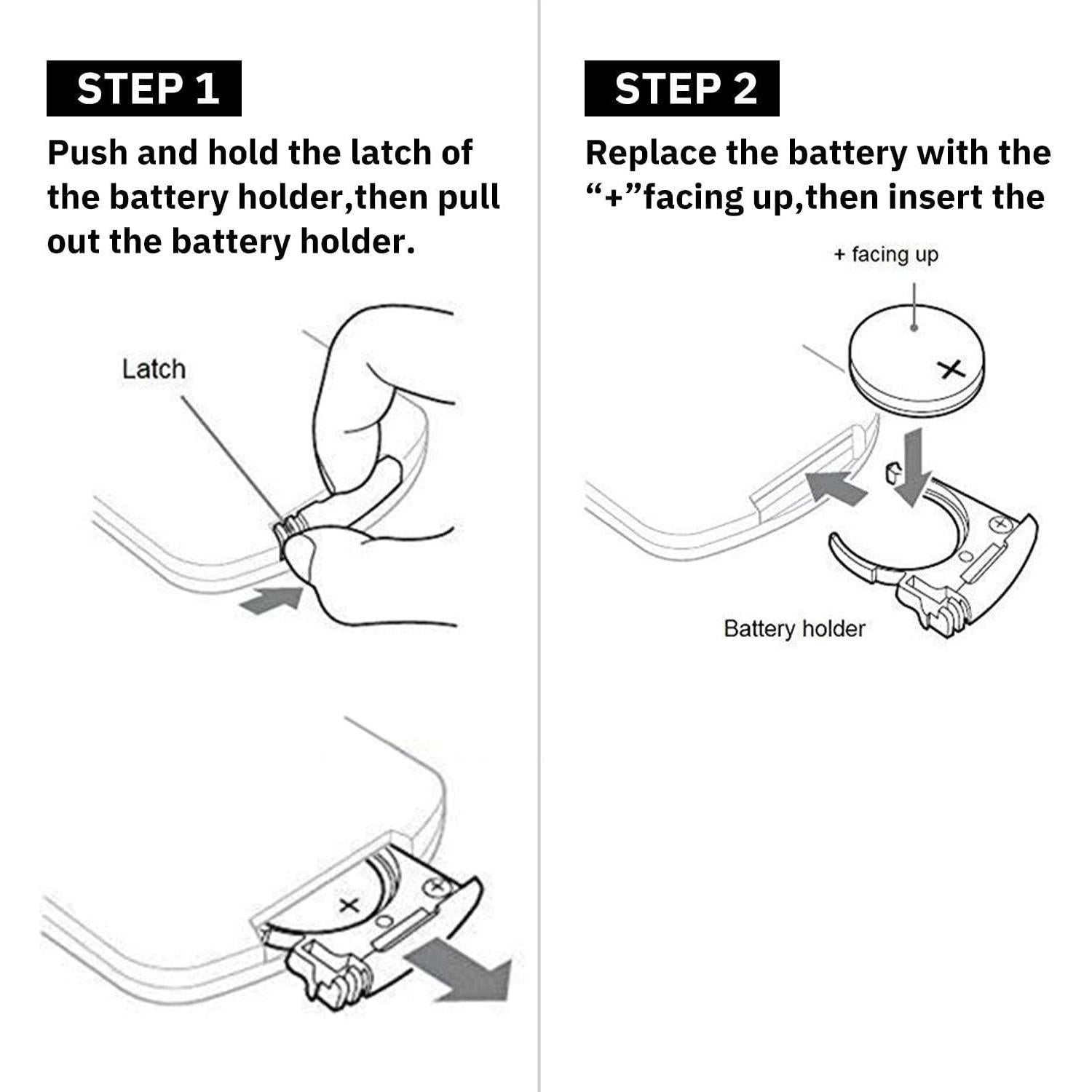 STEP 1

Push and hold the latch of the battery holder,then pull out the battery holder.

Latch

+

STEP 2

Replace the battery with the “+”facing up,then insert the

+ facing up

+

Battery holder