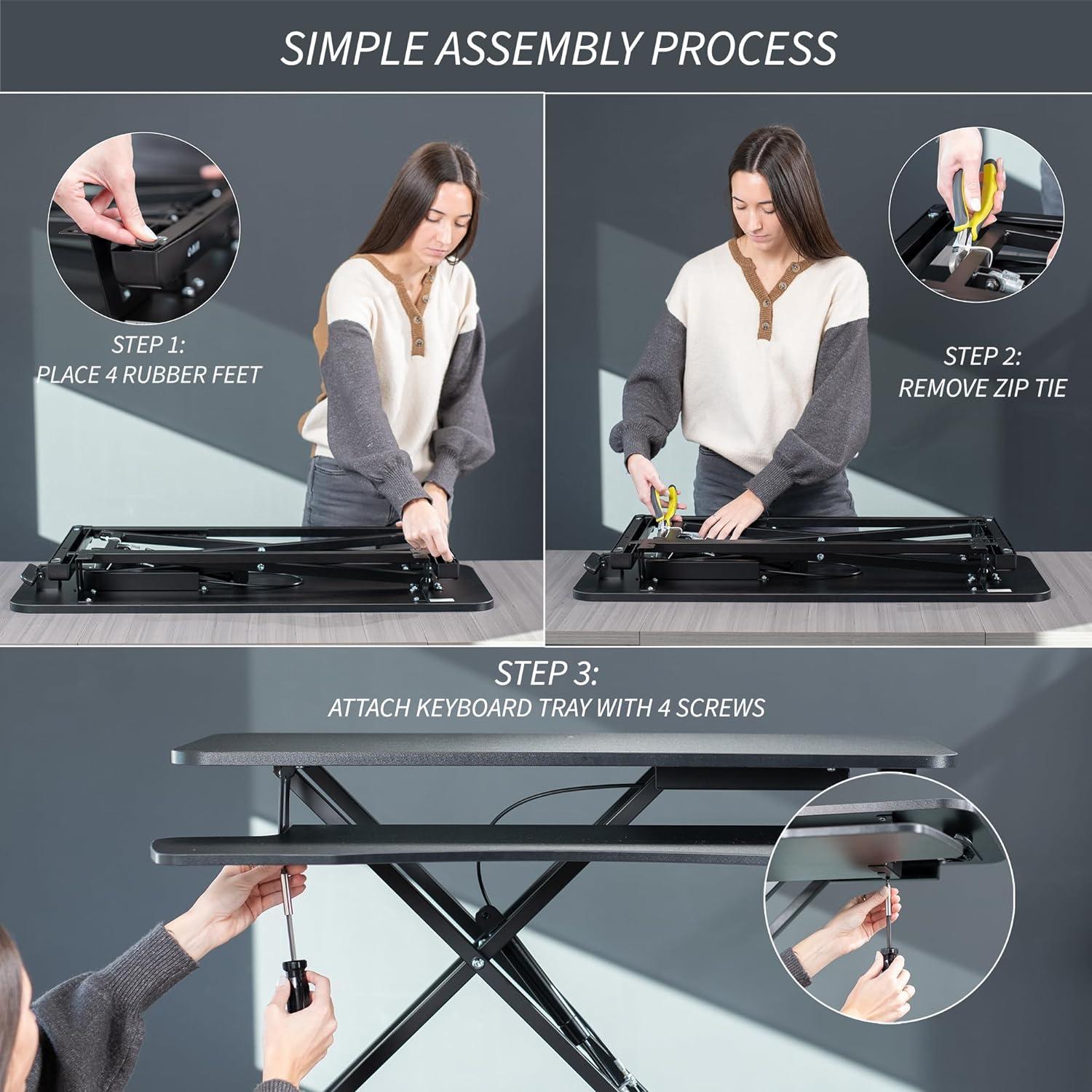 SIMPLE ASSEMBLY PROCESS

STEP 1:
PLACE 4 RUBBER FEET

STEP 2:
REMOVE ZIP TIE

STEP 3:
ATTACH KEYBOARD TRAY WITH 4 SCREWS