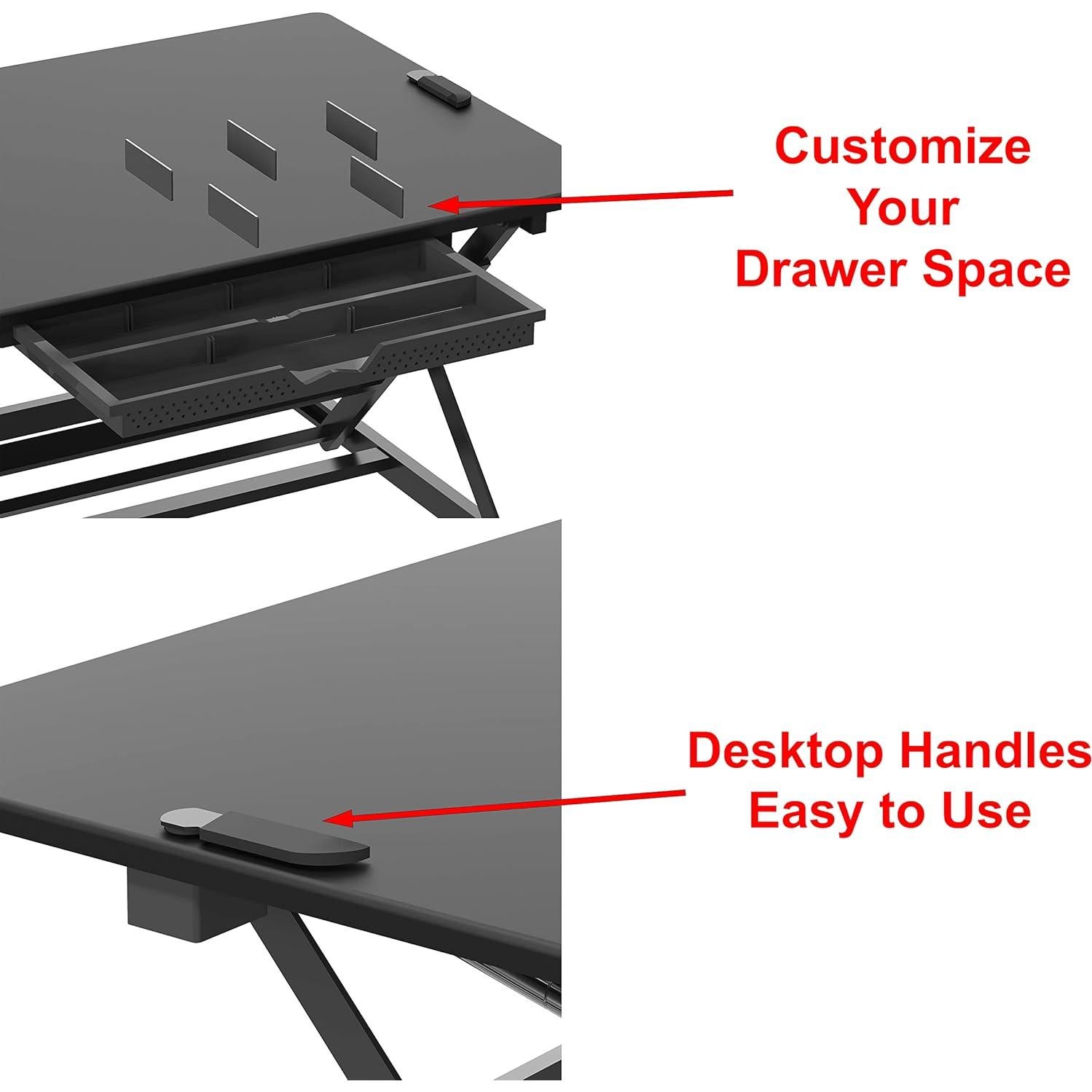 Customize Your Drawer Space

Desktop Handles Easy to Use