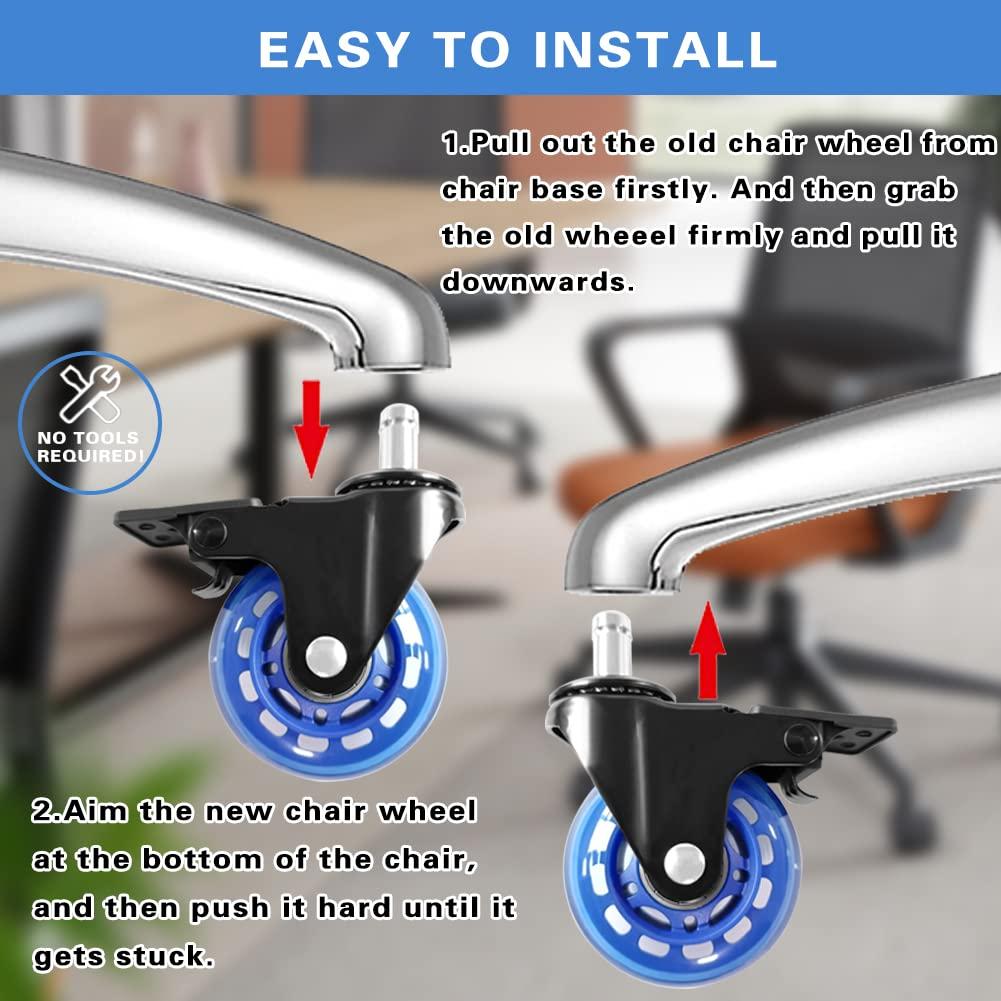 EASY TO INSTALL

1.Pull out the old chair wheel from chair base firstly. And then grab the old wheeel firmly and pull it downwards.

NO TOOLS REQUIRED!

2.Aim the new chair wheel at the bottom of the chair, and then push it hard until it gets stuck.