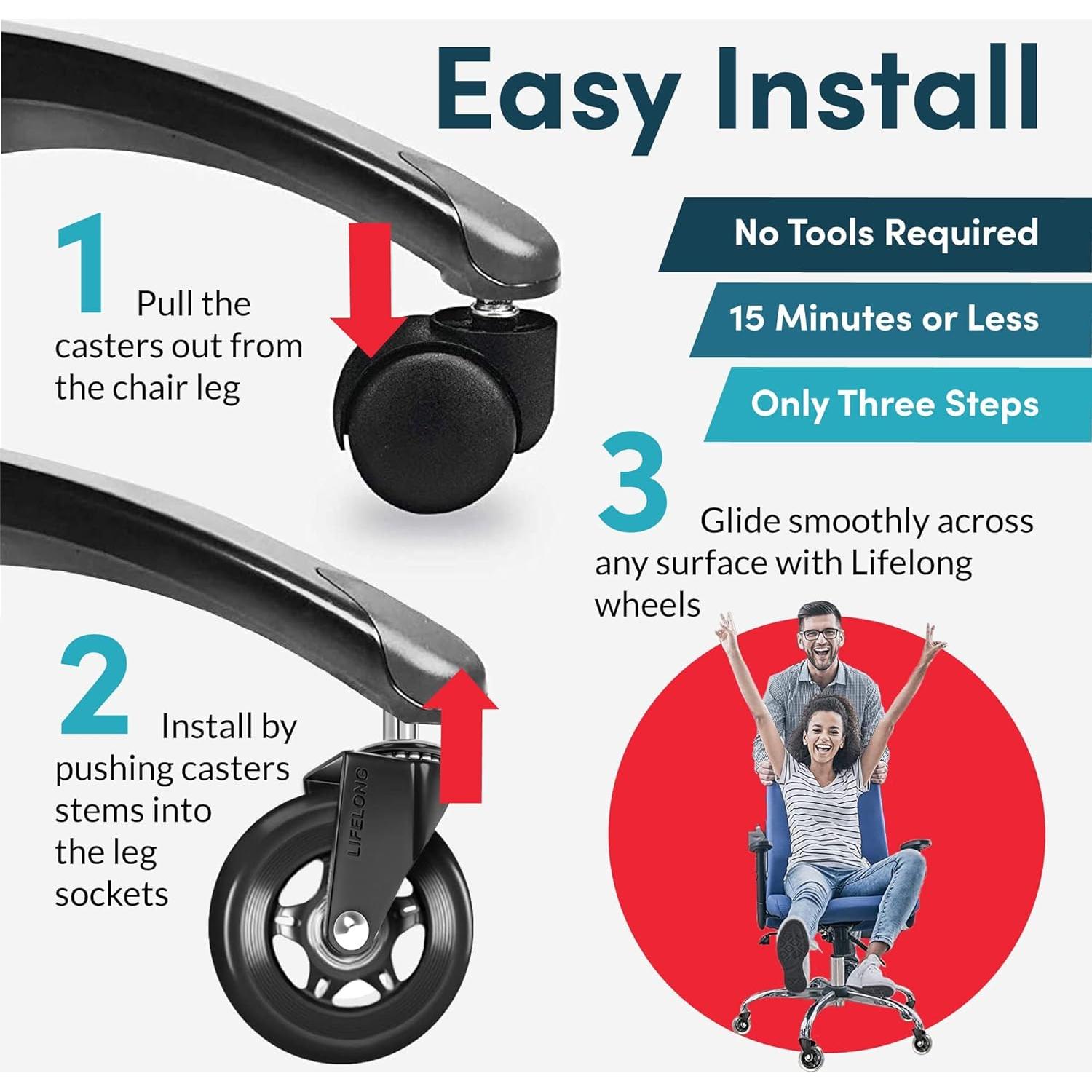 Easy Install

No Tools Required

15 Minutes or Less

Only Three Steps

1 Pull the casters out from the chair leg

2 Install by pushing casters stems into the leg sockets

LIFELONG

3 Glide smoothly across any surface with Lifelong wheels