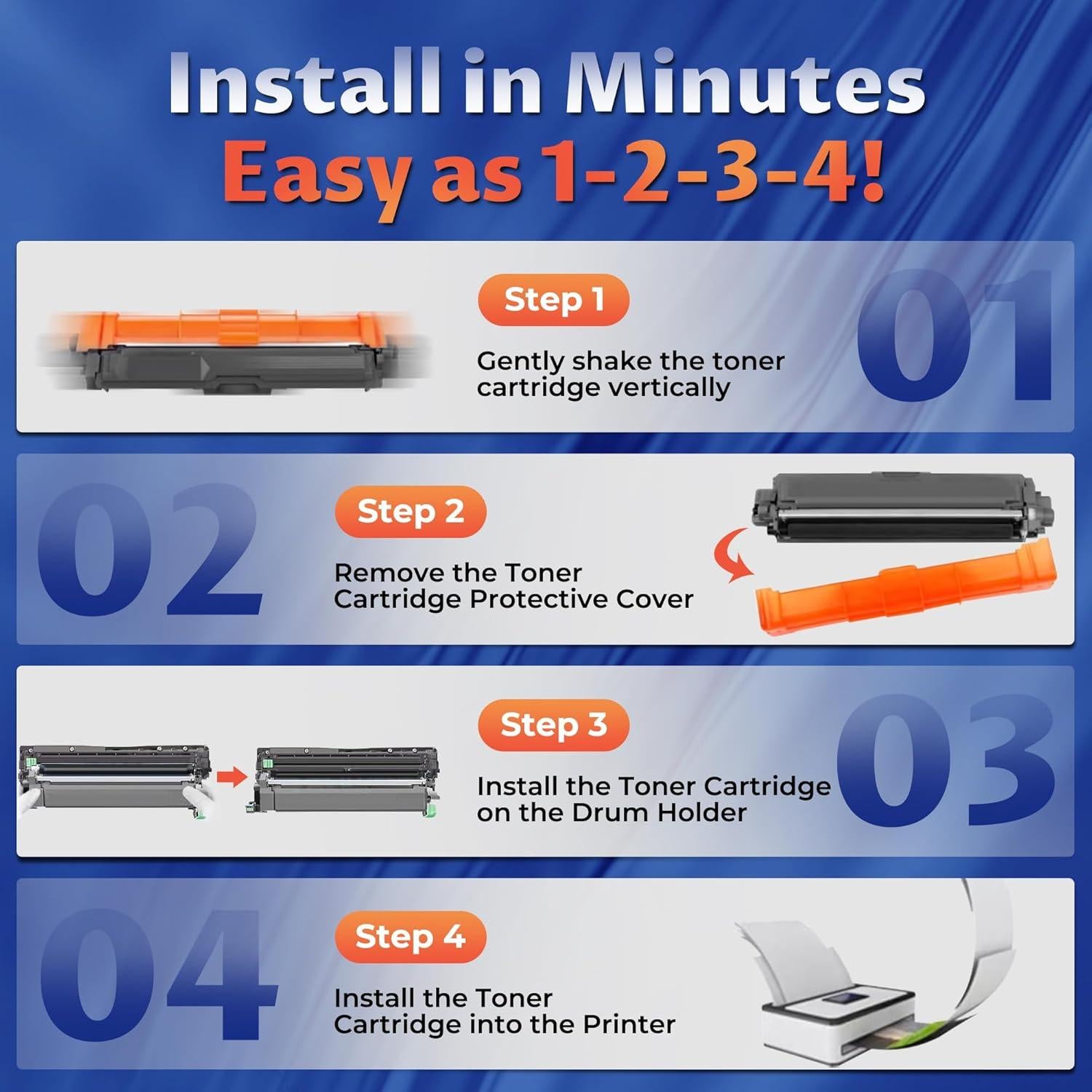 Install in Minutes
Easy as 1-2-3-4!

Step 1
Gently shake the toner cartridge vertically
01

02
Step 2
Remove the Toner Cartridge Protective Cover

Step 3
Install the Toner Cartridge on the Drum Holder
03

04
Step 4
Install the Toner Cartridge into the Printer