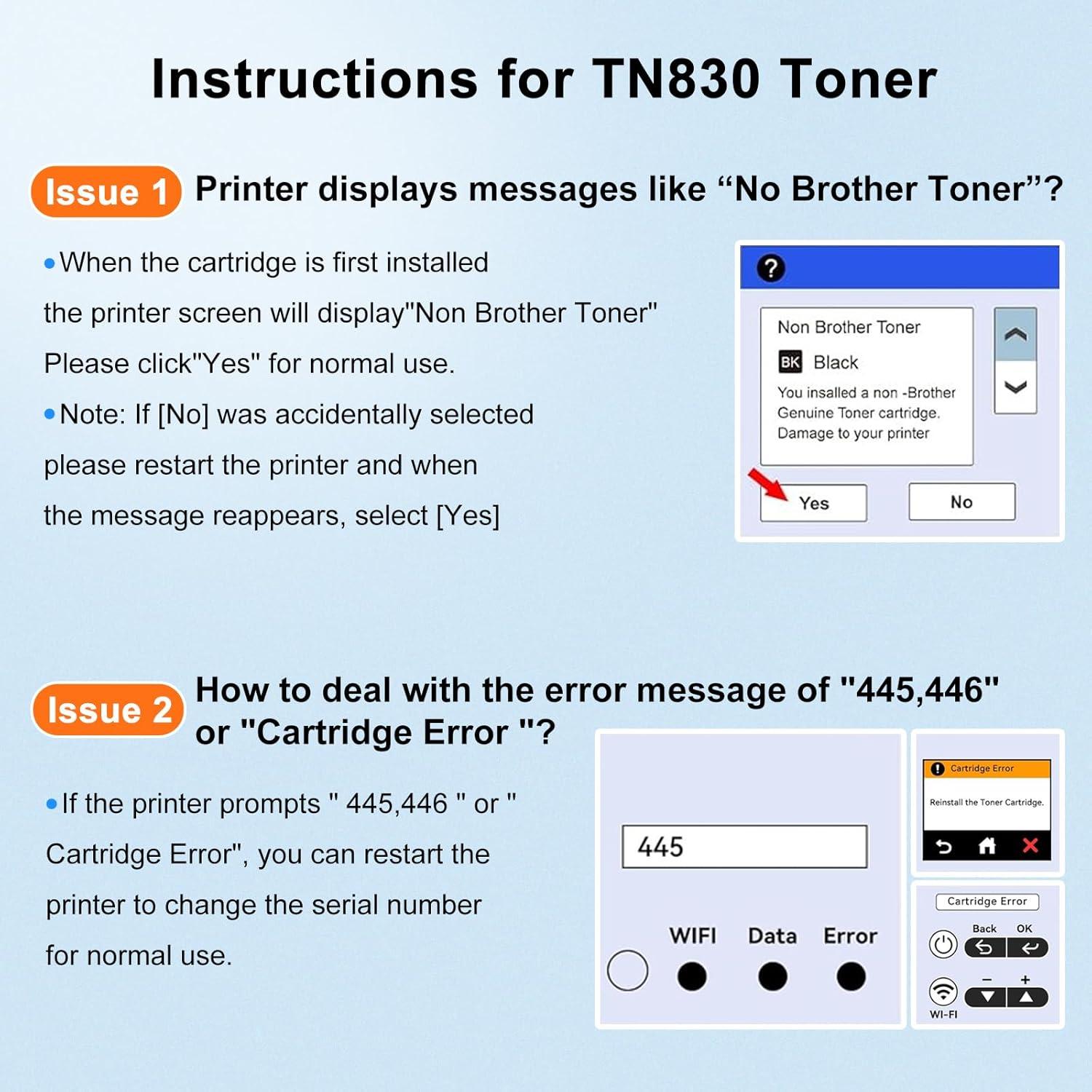 Instructions for TN830 Toner

Issue 1 Printer displays messages like “No Brother Toner”?

• When the cartridge is first installed the printer screen will display"Non Brother Toner" Please click"Yes" for normal use.

• Note: If [No] was accidentally selected please restart the printer and when the message reappears, select [Yes]

?

Non Brother Toner

BK Black

You insalled a non -Brother Genuine Toner cartridge. Damage to your printer

Yes

No

Issue 2 How to deal with the error message of "445,446" or "Cartridge Error "?

• If the printer prompts " 445,446 " or " Cartridge Error", you can restart the printer to change the serial number for normal use.

445

WIFI Data Error

Cartridge Error

Reinstall the Toner Cartridge.

Cartridge Error

Back OK

− +

WI-FI