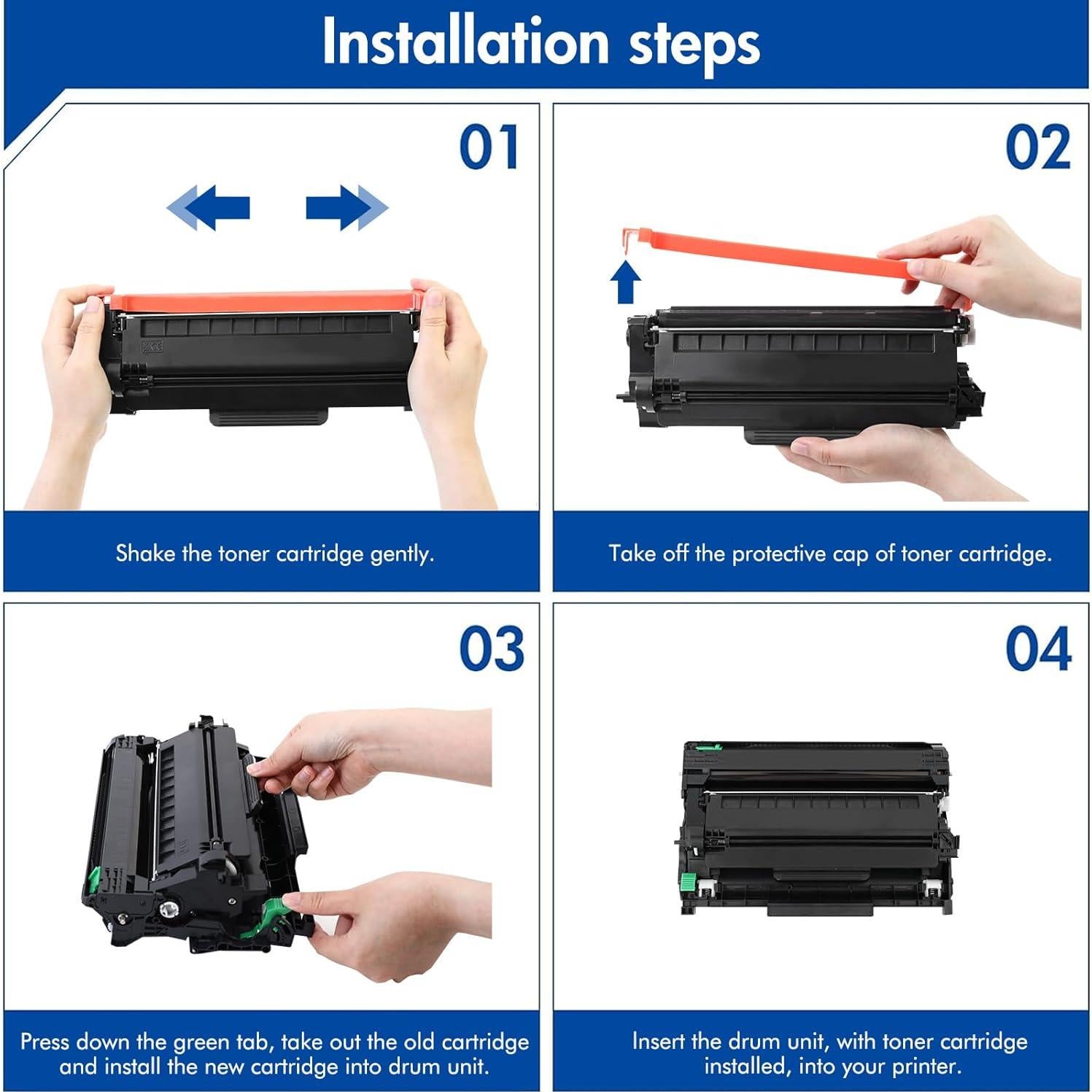 Installation steps

01

Shake the toner cartridge gently.

02

Take off the protective cap of toner cartridge.

03

Press down the green tab, take out the old cartridge and install the new cartridge into drum unit.

04

Insert the drum unit, with toner cartridge installed, into your printer.