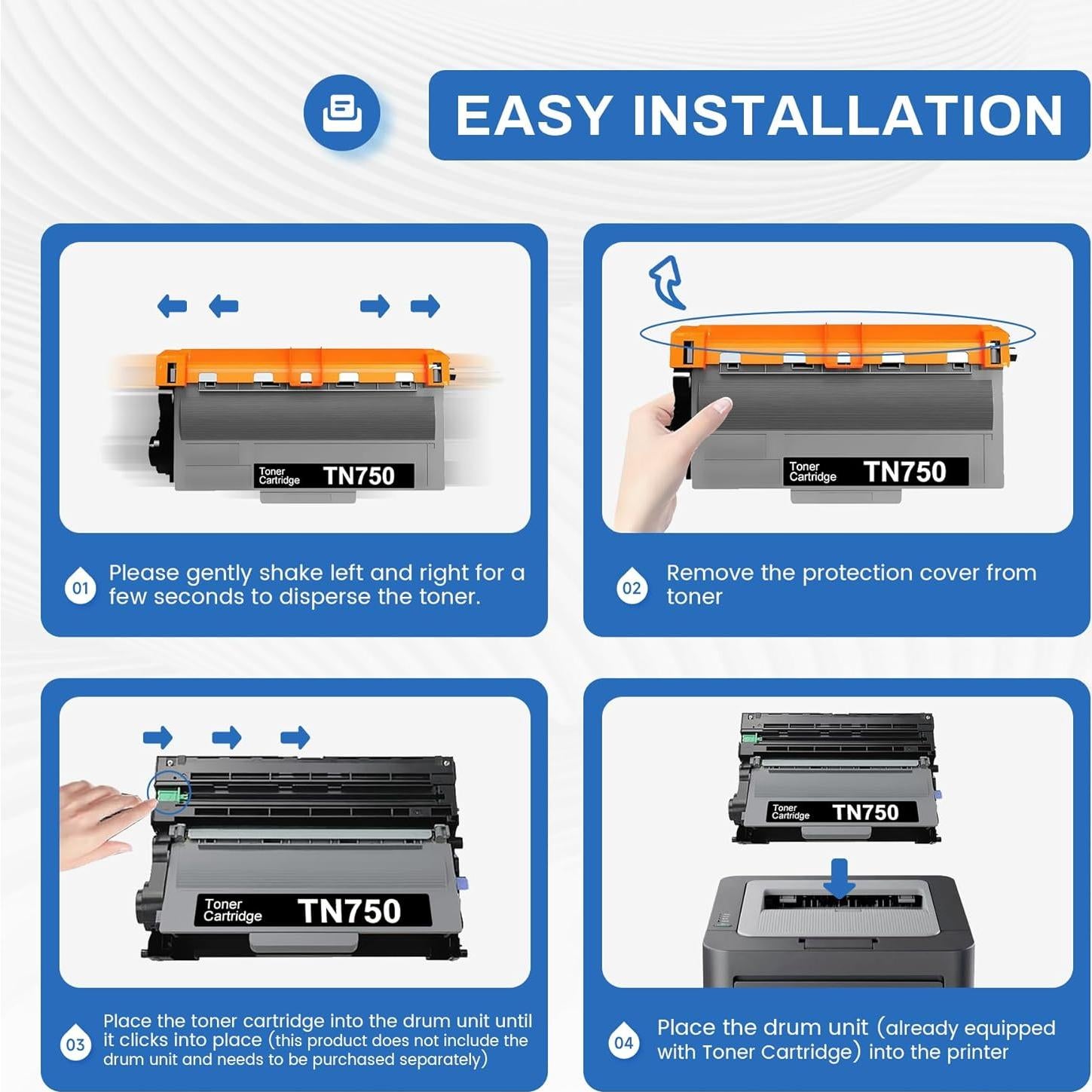 EASY INSTALLATION

Toner Cartridge TN750

01 Please gently shake left and right for a few seconds to disperse the toner.

Toner Cartridge TN750

02 Remove the protection cover from toner

Toner Cartridge TN750

03 Place the toner cartridge into the drum unit until it clicks into place (this product does not include the drum unit and needs to be purchased separately)

Toner Cartridge TN750

04 Place the drum unit (already equipped with Toner Cartridge) into the printer