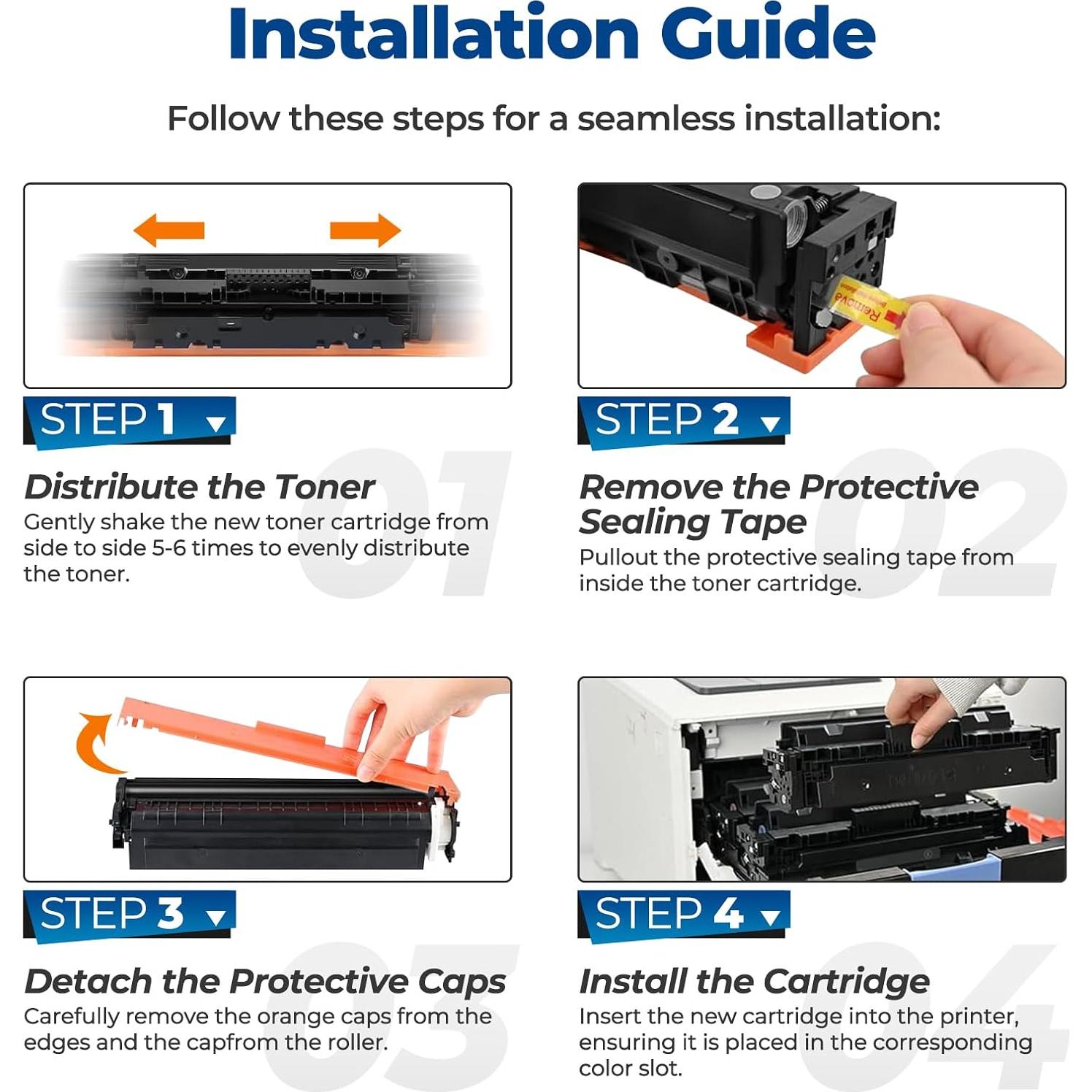 Installation Guide

Follow these steps for a seamless installation:

Remove

STEP 1

01

Distribute the Toner

Gently shake the new toner cartridge from side to side 5-6 times to evenly distribute the toner.

STEP 2

02

Remove the Protective Sealing Tape

Pullout the protective sealing tape from inside the toner cartridge.

STEP 3

03

Detach the Protective Caps

Carefully remove the orange caps from the edges and the capfrom the roller.

STEP 4

04

Install the Cartridge

Insert the new cartridge into the printer, ensuring it is placed in the corresponding color slot.