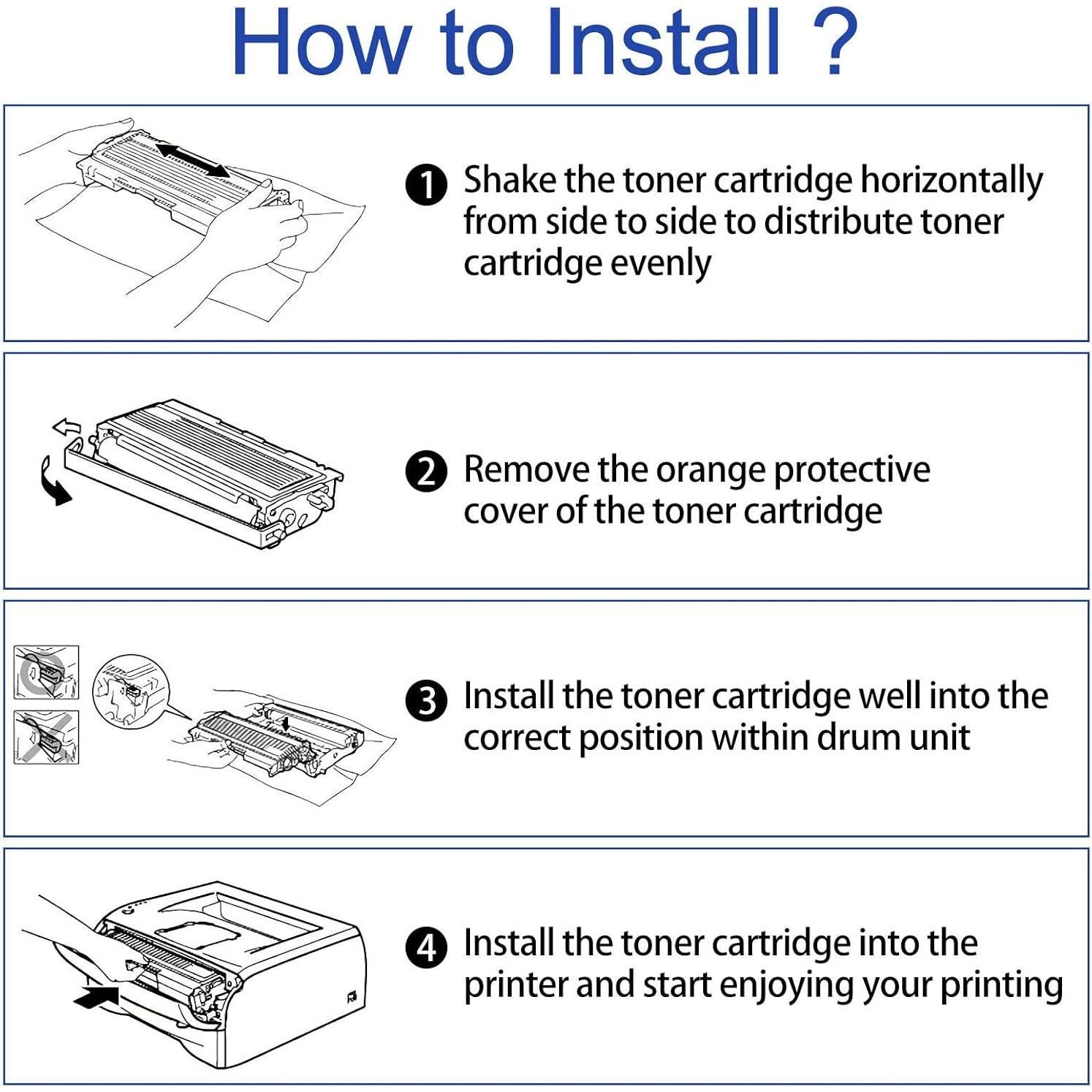 How to Install ?

1 Shake the toner cartridge horizontally from side to side to distribute toner cartridge evenly

2 Remove the orange protective cover of the toner cartridge

3 Install the toner cartridge well into the correct position within drum unit

4 Install the toner cartridge into the printer and start enjoying your printing