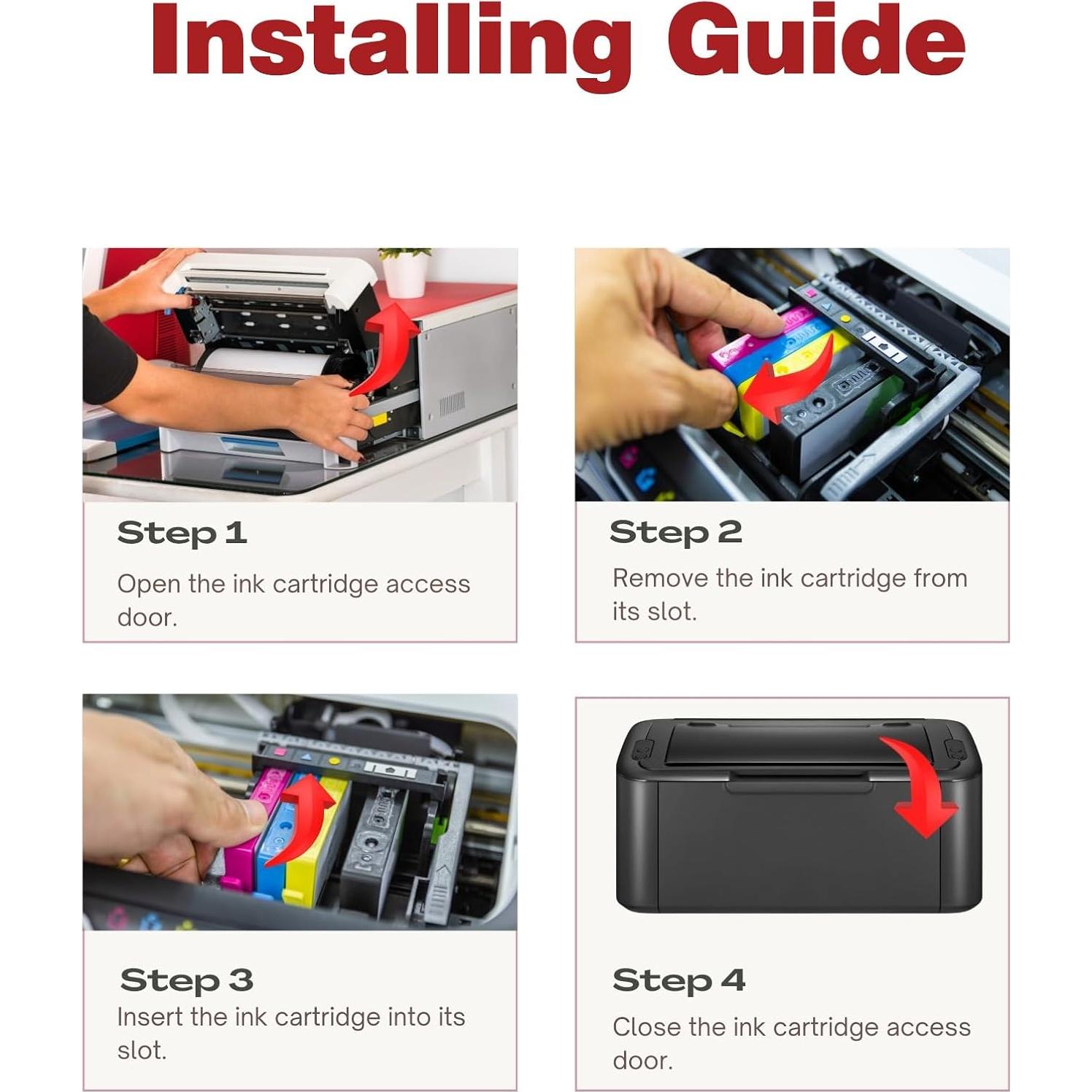 Installing Guide

Step 1
Open the ink cartridge access door.

Step 2
Remove the ink cartridge from its slot.

Step 3
Insert the ink cartridge into its slot.

Step 4
Close the ink cartridge access door.