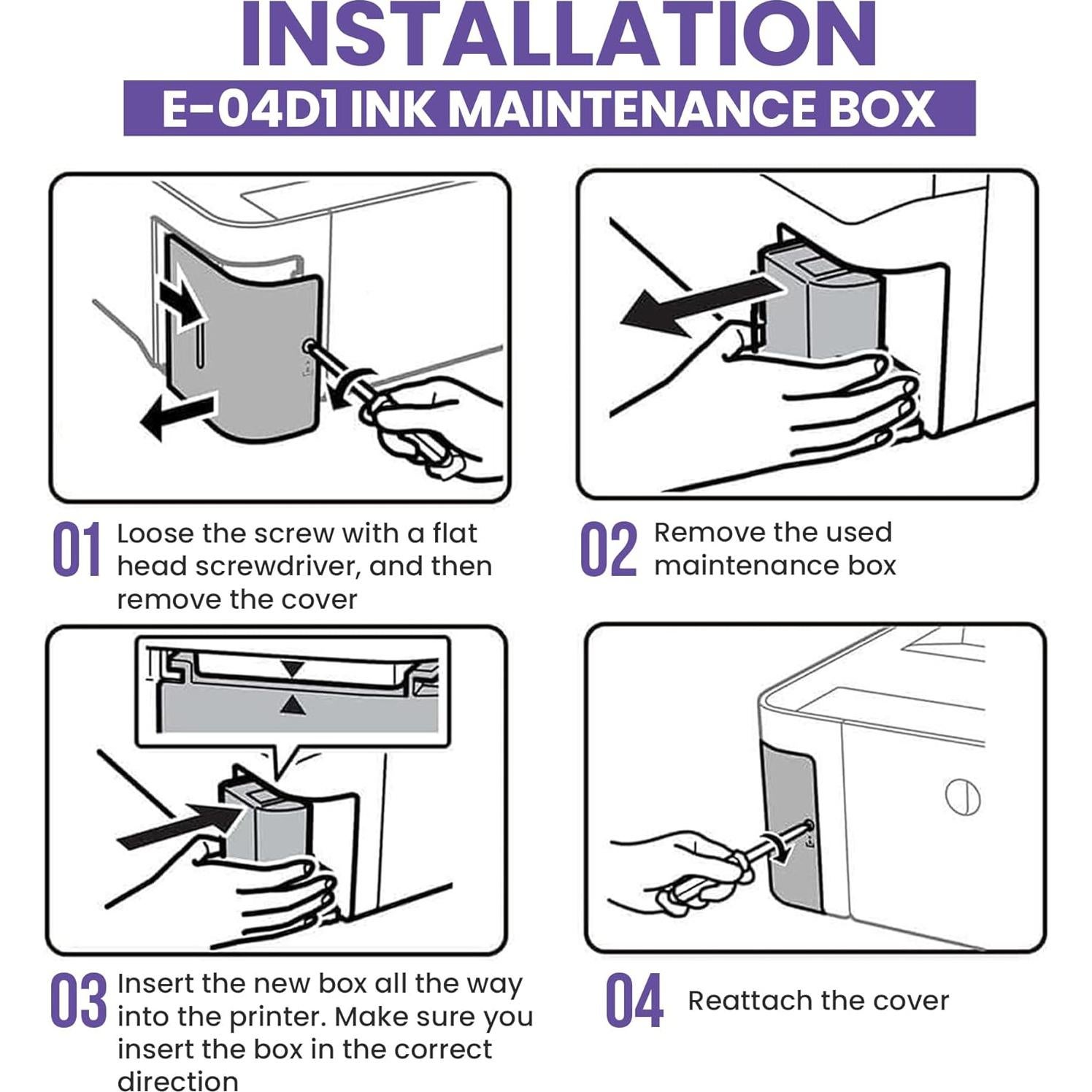 INSTALLATION

E-04D1 INK MAINTENANCE BOX

01 Loose the screw with a flat head screwdriver, and then remove the cover

02 Remove the used maintenance box

03 Insert the new box all the way into the printer. Make sure you insert the box in the correct direction

04 Reattach the cover