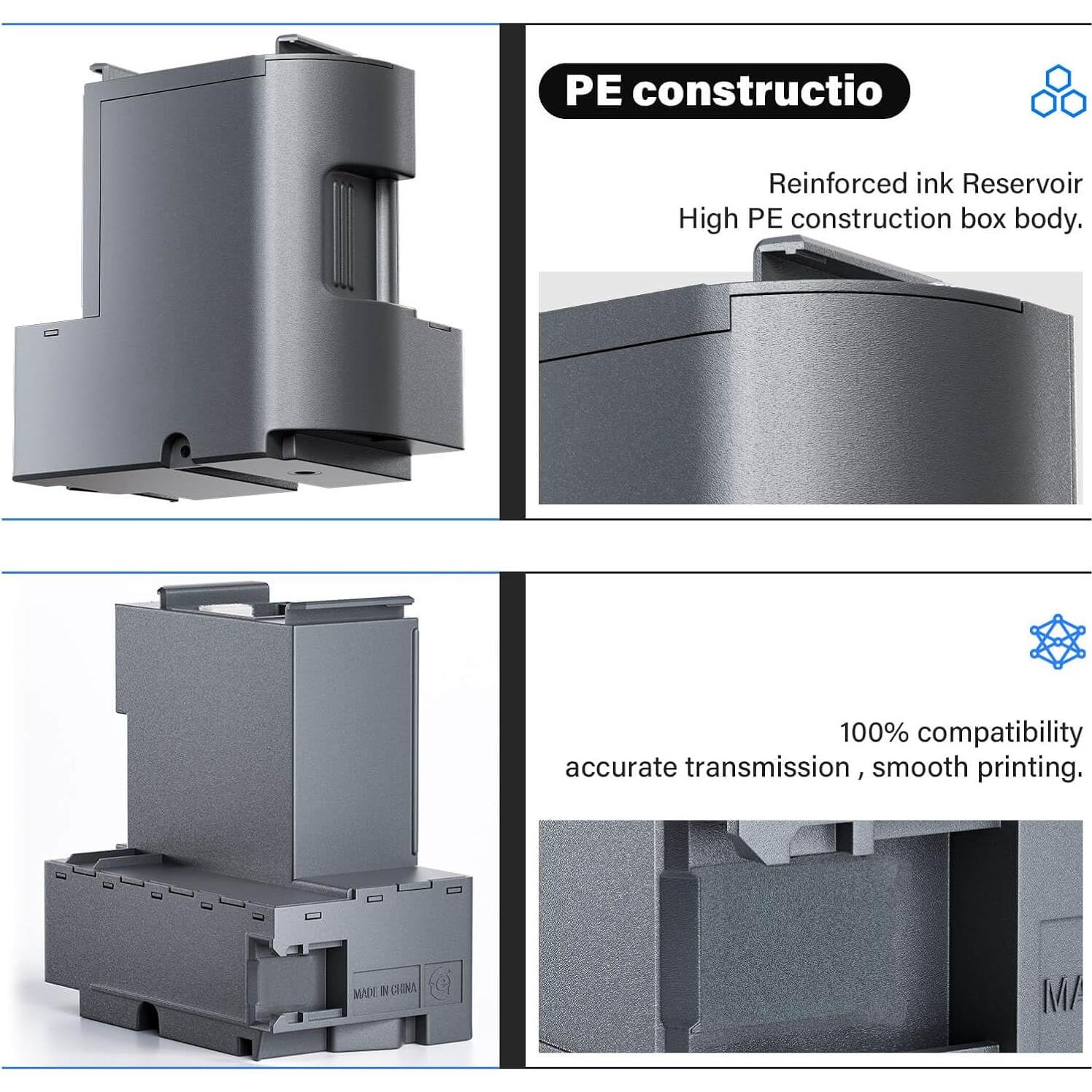 PE constructio

Reinforced ink Reservoir
High PE construction box body.

100% compatibility
accurate transmission , smooth printing.

MADE IN CHINA

MA