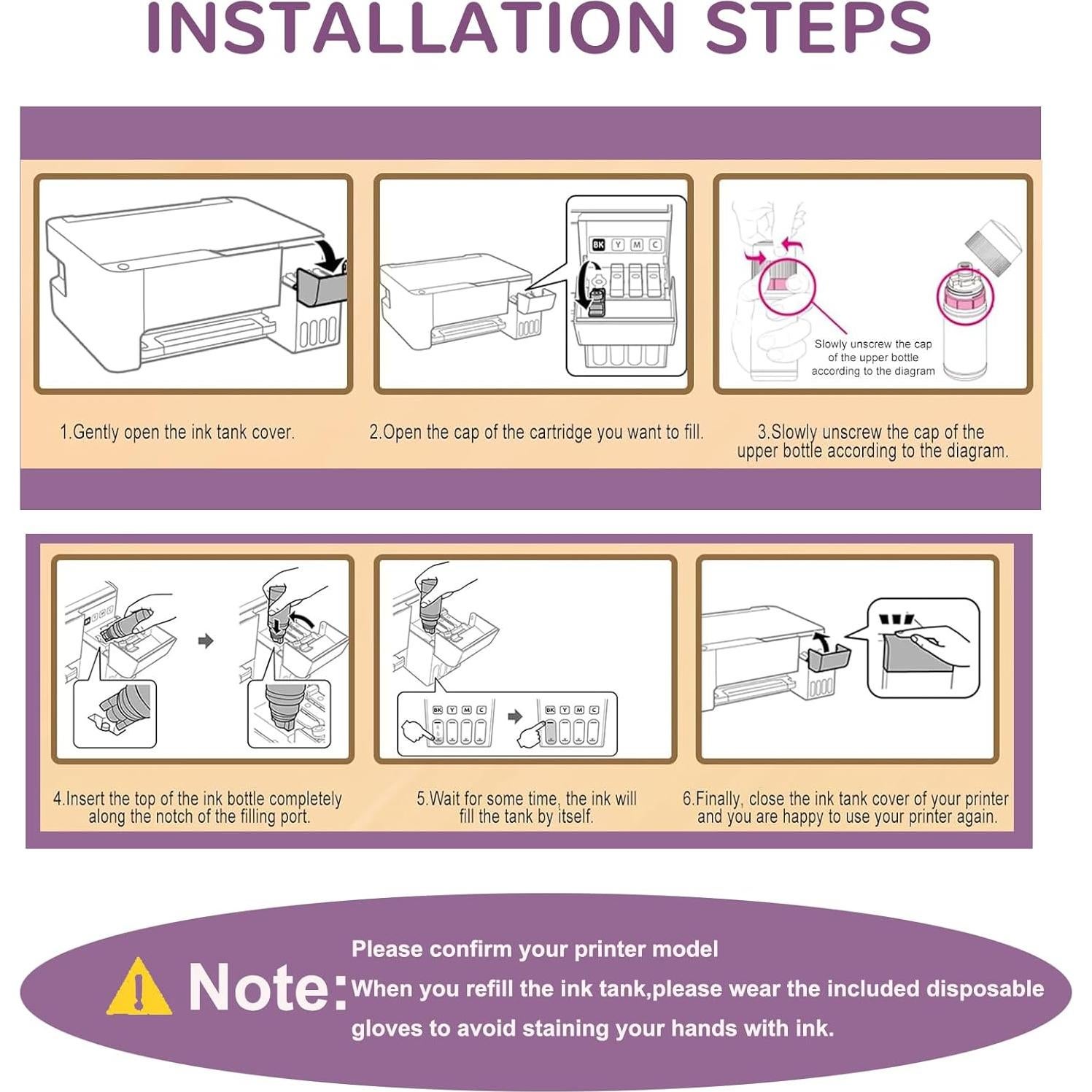 INSTALLATION STEPS

BK Y M C

Slowly unscrew the cap of the upper bottle according to the diagram

1.Gently open the ink tank cover.

2.Open the cap of the cartridge you want to fill.

3.Slowly unscrew the cap of the upper bottle according to the diagram.

BK Y M C

BK Y M C

4.Insert the top of the ink bottle completely along the notch of the filling port.

5.Wait for some time, the ink will fill the tank by itself.

6.Finally, close the ink tank cover of your printer and you are happy to use your printer again.

Note: Please confirm your printer model
When you refill the ink tank,please wear the included disposable gloves to avoid staining your hands with ink.