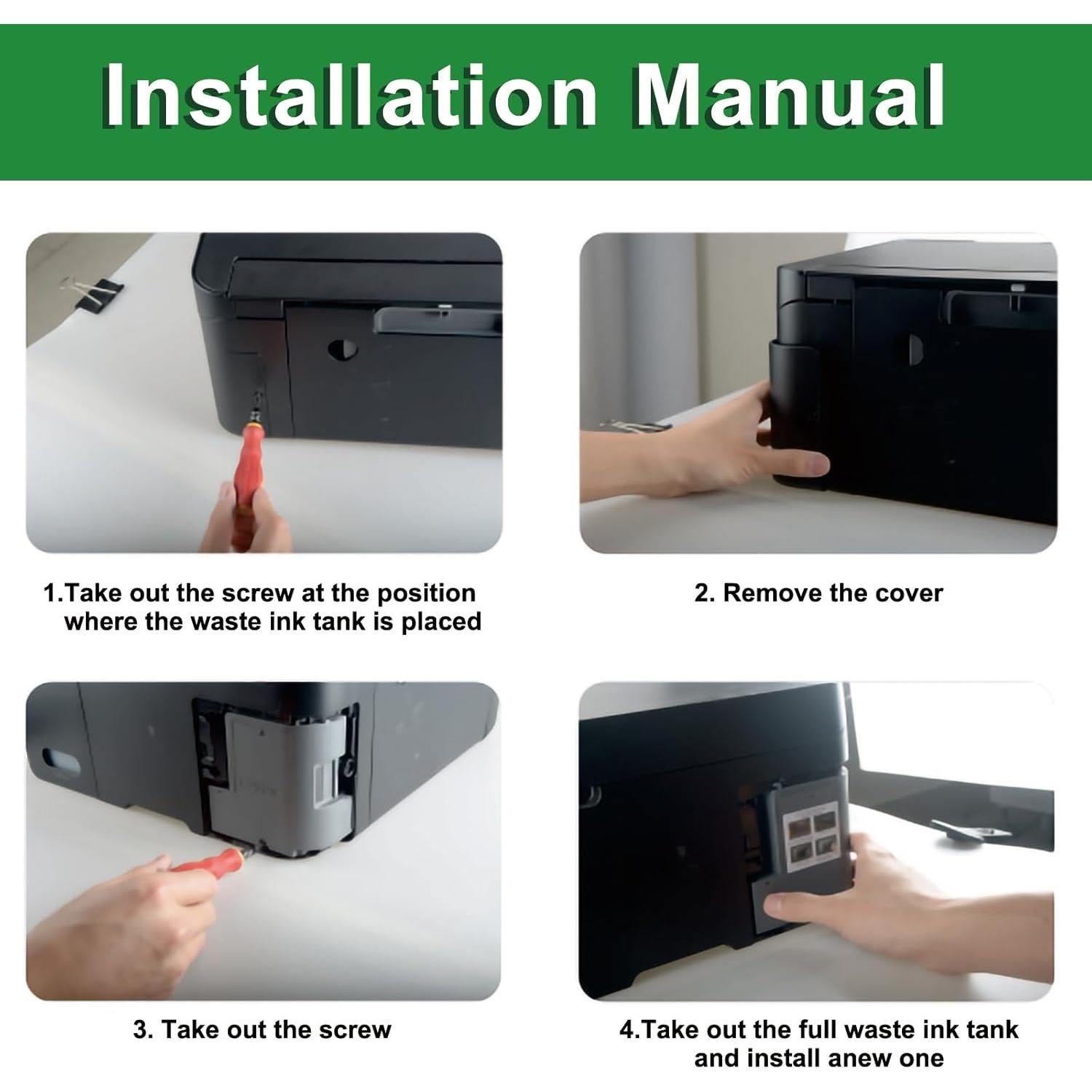 Installation Manual

1.Take out the screw at the position where the waste ink tank is placed

2. Remove the cover

3. Take out the screw

4.Take out the full waste ink tank and install anew one