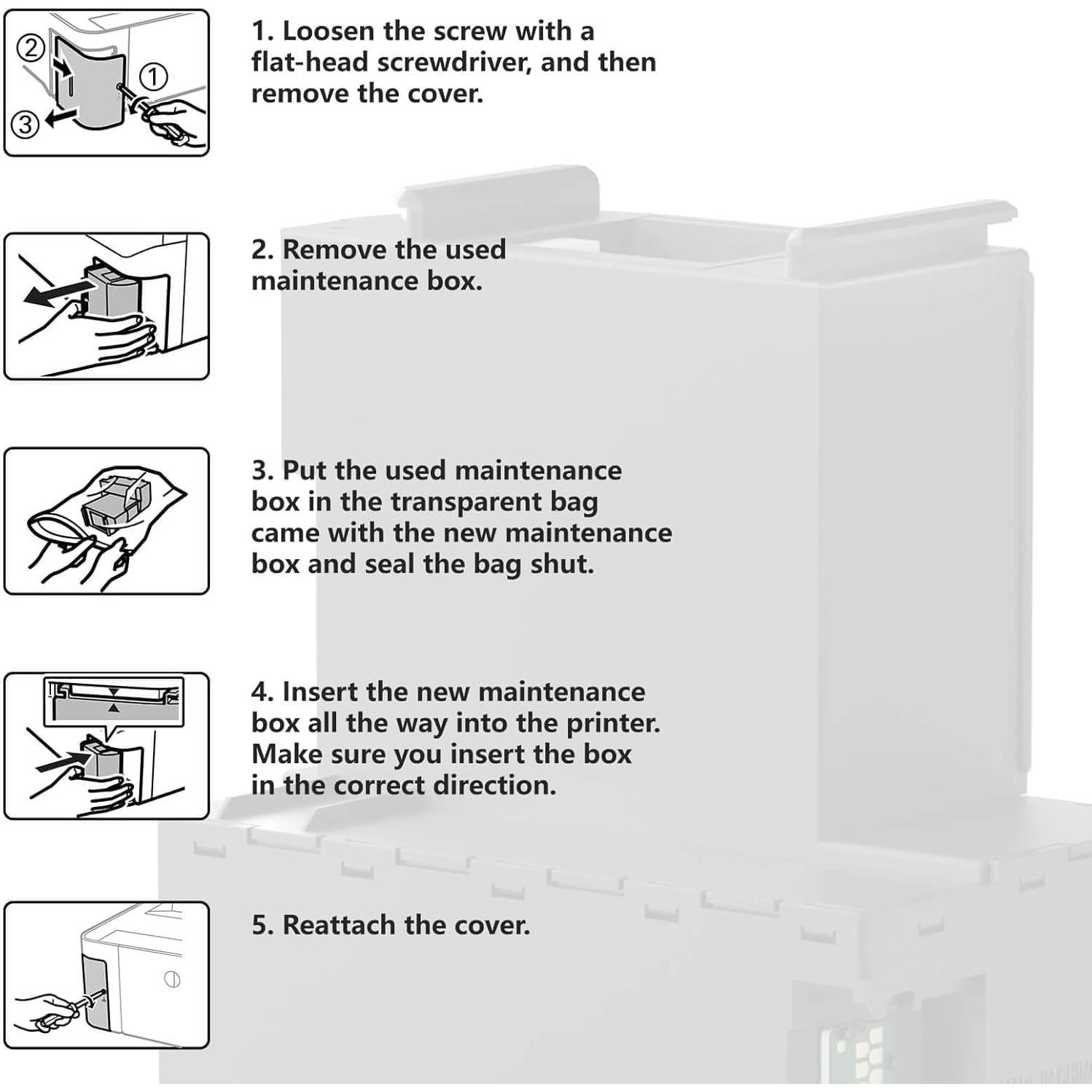 ②
①
③

1. Loosen the screw with a flat-head screwdriver, and then remove the cover.

2. Remove the used maintenance box.

3. Put the used maintenance box in the transparent bag came with the new maintenance box and seal the bag shut.

4. Insert the new maintenance box all the way into the printer. Make sure you insert the box in the correct direction.

5. Reattach the cover.