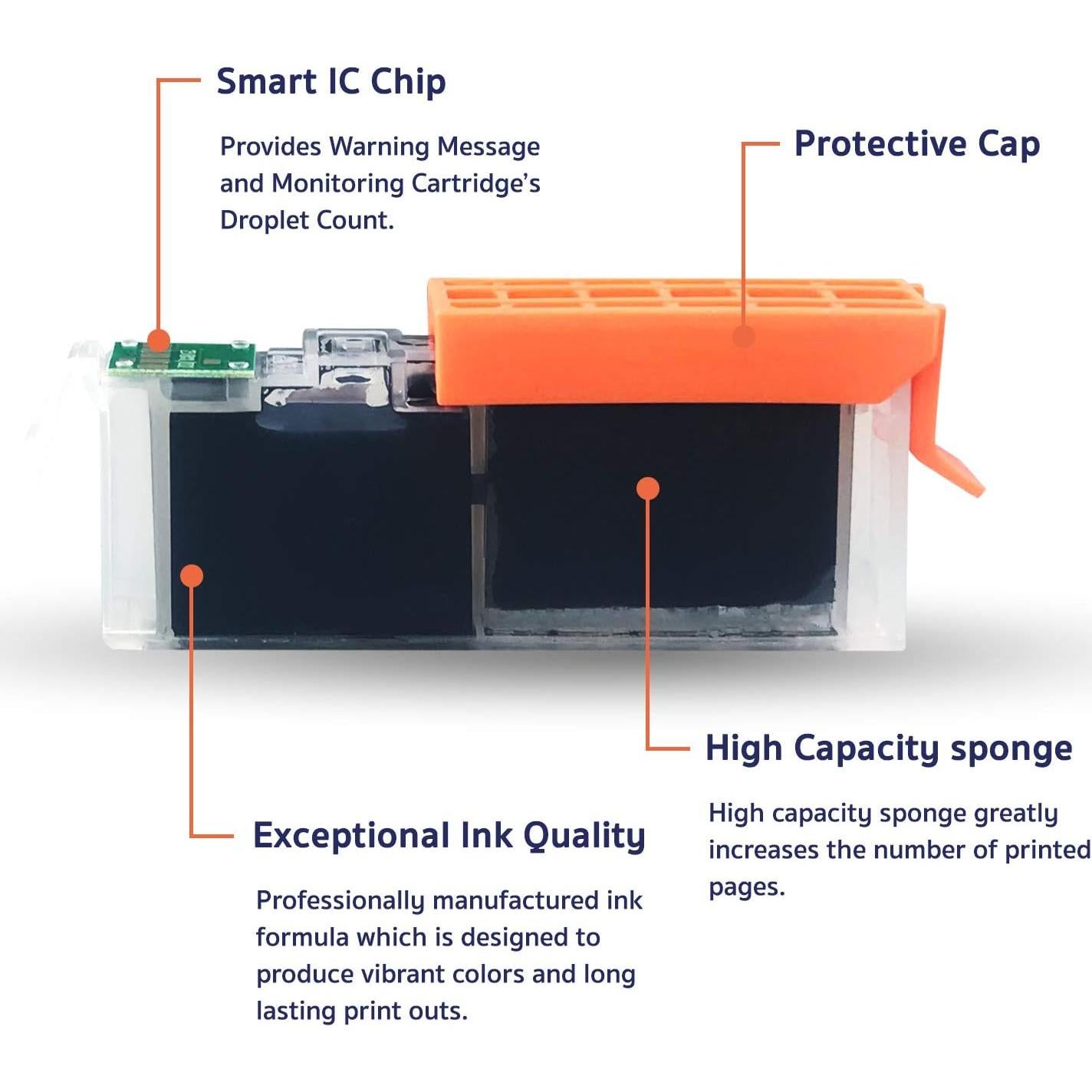 Smart IC Chip

Provides Warning Message and Monitoring Cartridge's Droplet Count.

Protective Cap

High Capacity sponge

High capacity sponge greatly increases the number of printed pages.

Exceptional Ink Quality

Professionally manufactured ink formula which is designed to produce vibrant colors and long lasting print outs.