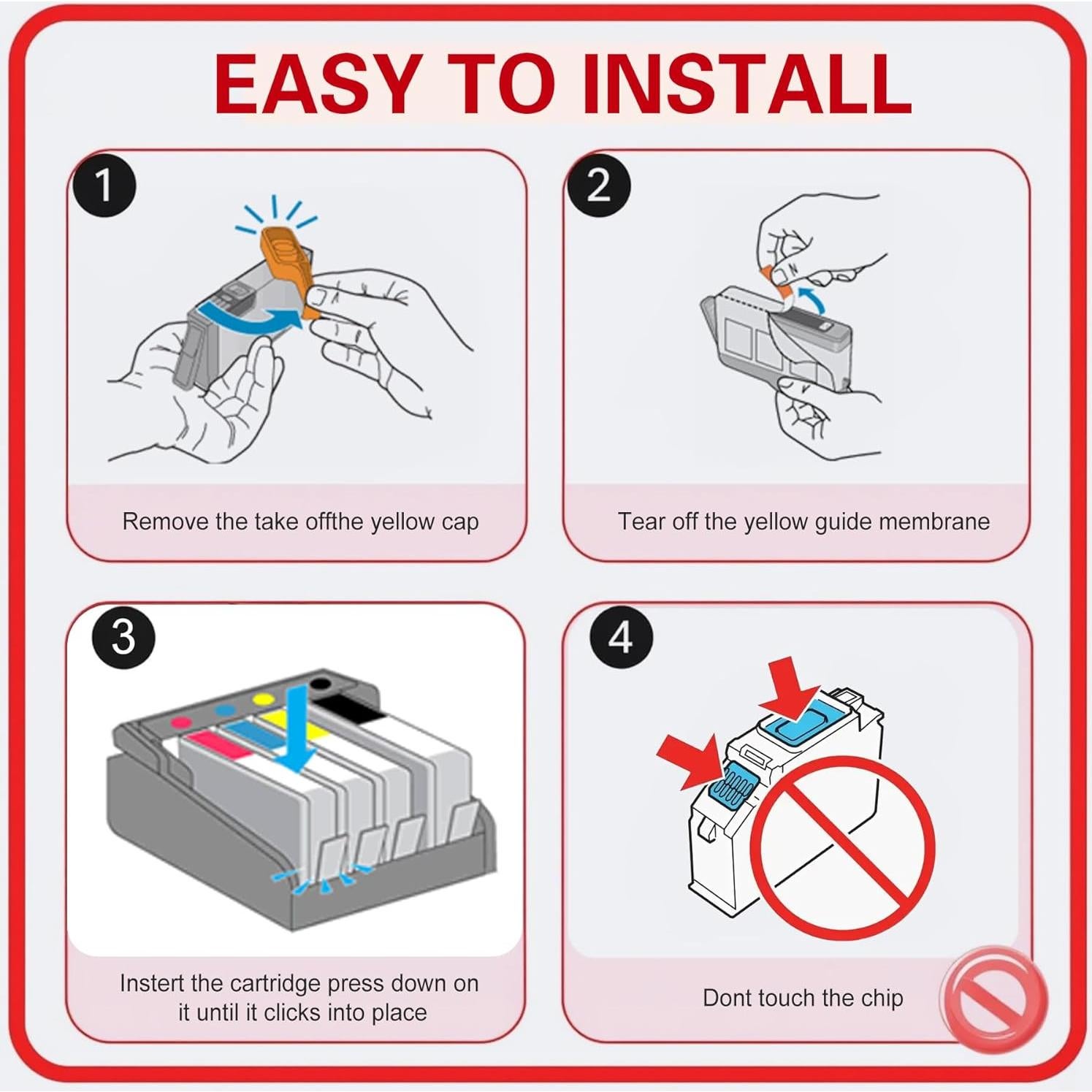 EASY TO INSTALL

1

Remove the take offthe yellow cap

2

Tear off the yellow guide membrane

3

Instert the cartridge press down on it until it clicks into place

4

Dont touch the chip