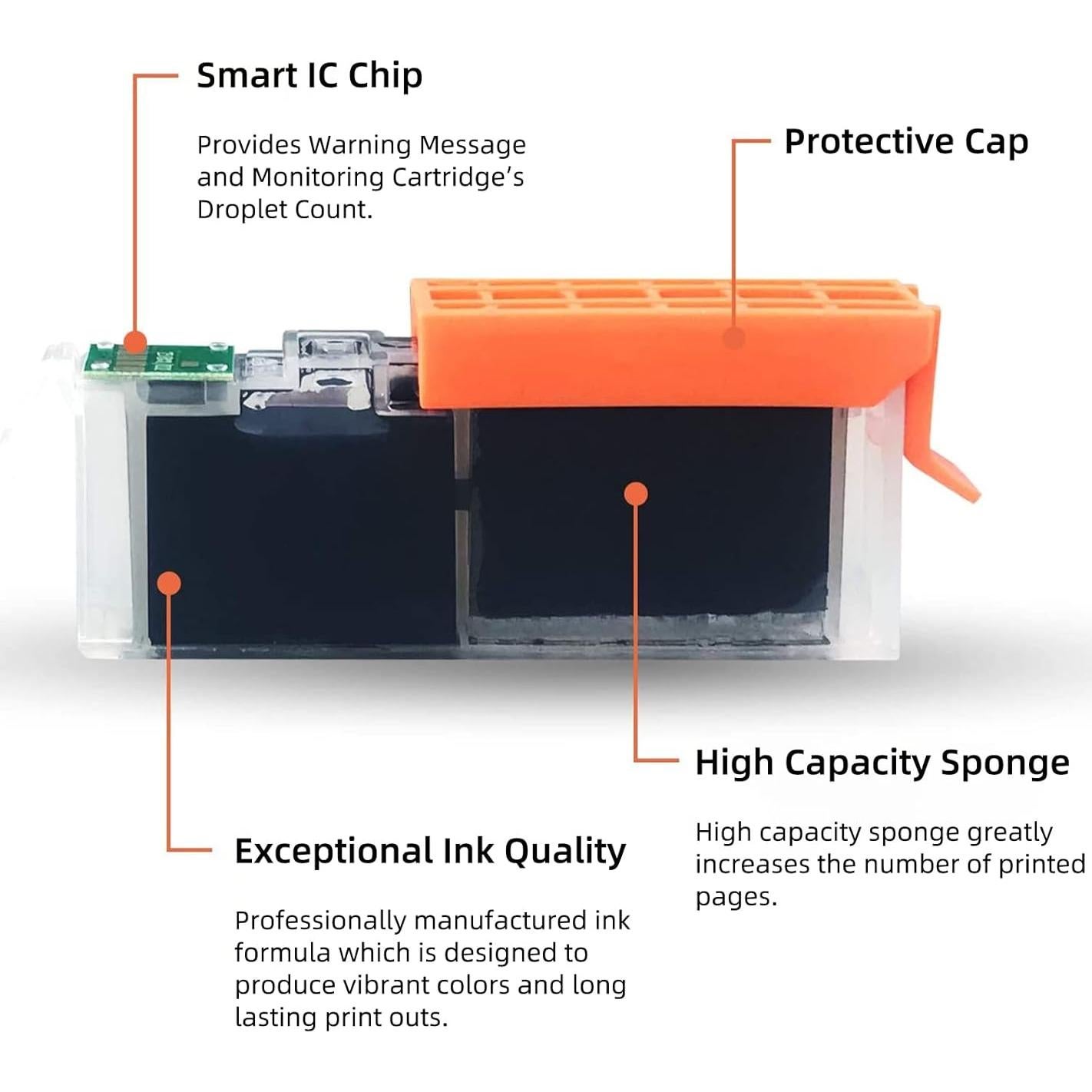 Smart IC Chip

Provides Warning Message and Monitoring Cartridge's Droplet Count.

Protective Cap

High Capacity Sponge

High capacity sponge greatly increases the number of printed pages.

Exceptional Ink Quality

Professionally manufactured ink formula which is designed to produce vibrant colors and long lasting print outs.