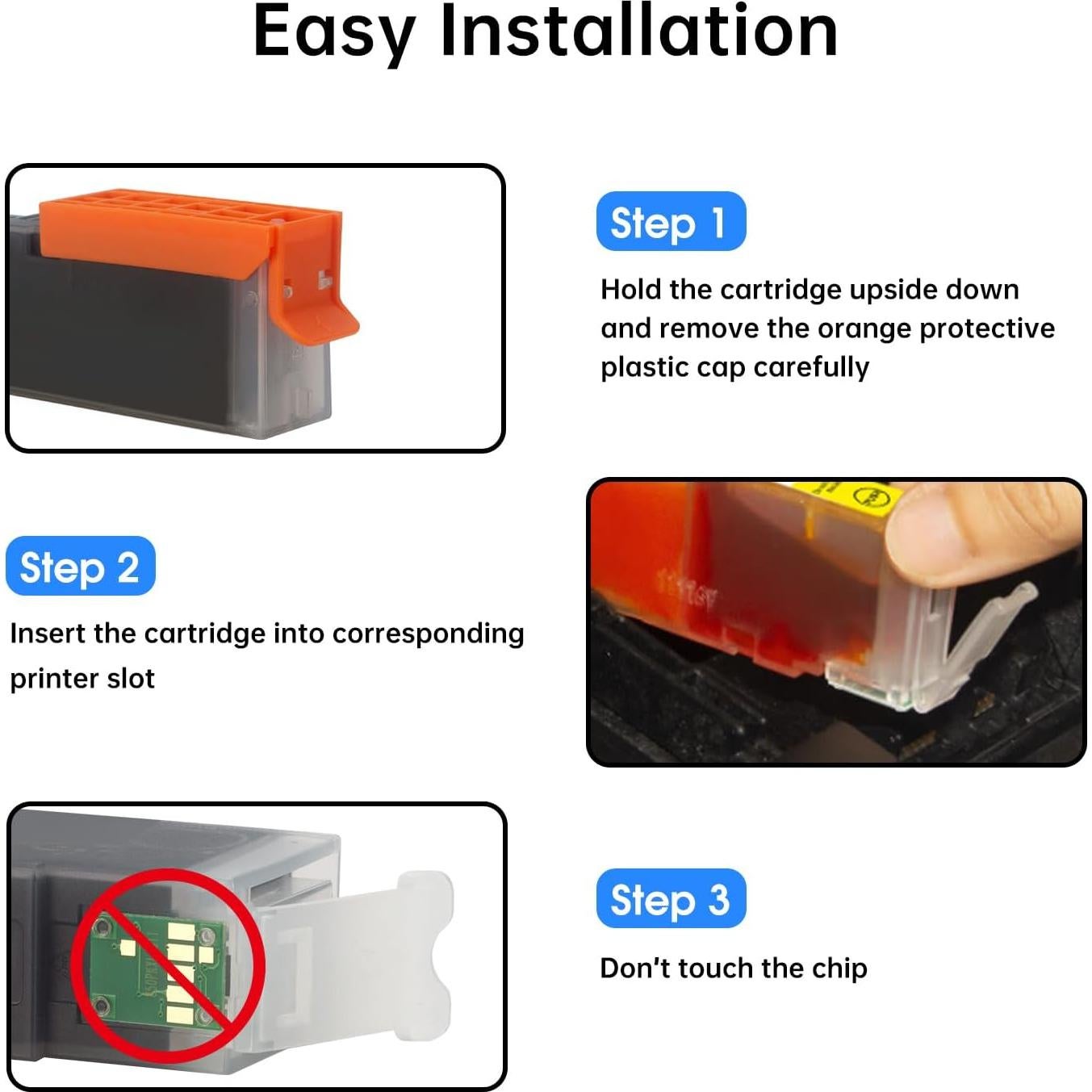 Easy Installation

Step 1

Hold the cartridge upside down and remove the orange protective plastic cap carefully

Step 2

Insert the cartridge into corresponding printer slot

Step 3

Don't touch the chip