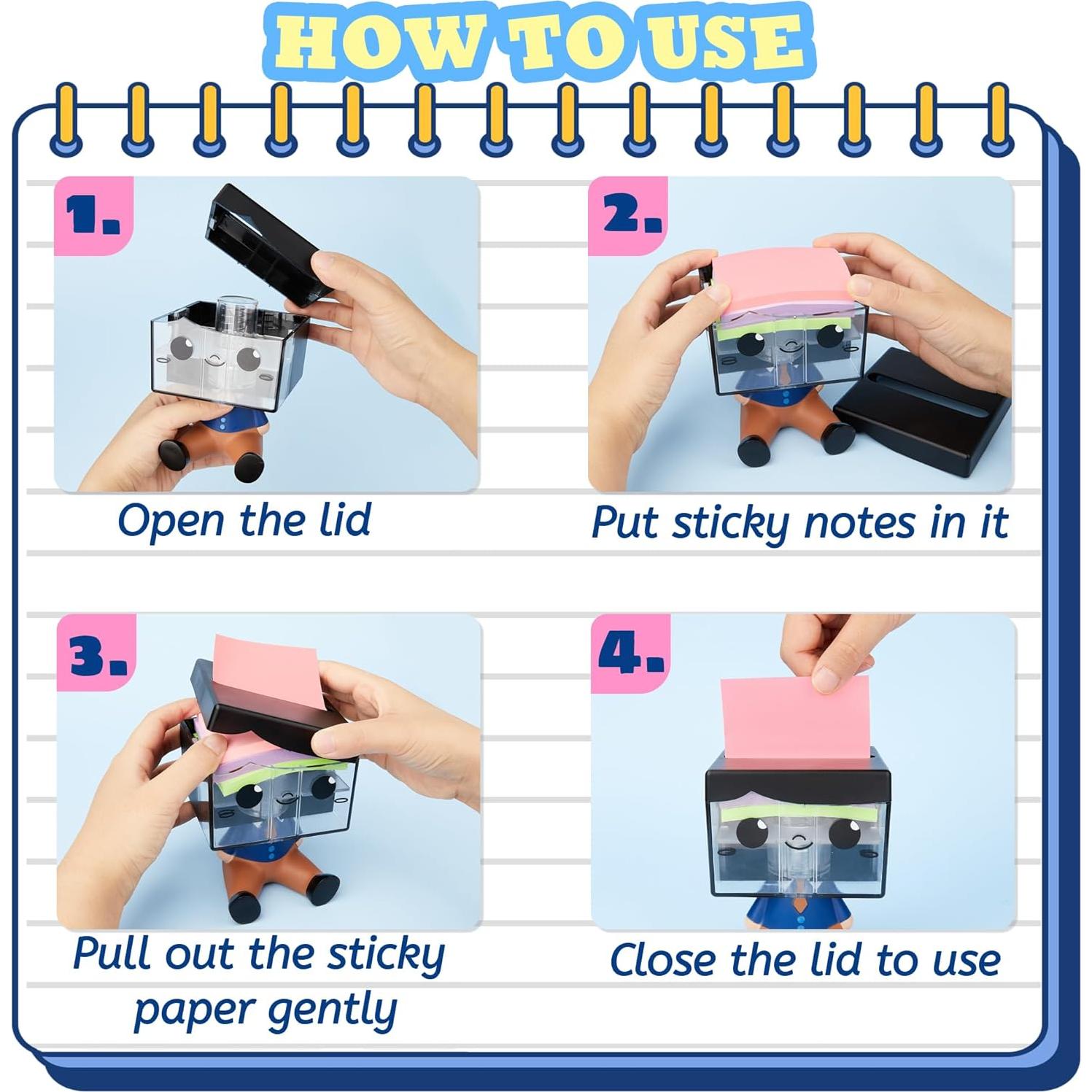 HOW TO USE

1.

Open the lid

2.

Put sticky notes in it

3.

Pull out the sticky paper gently

4.

Close the lid to use