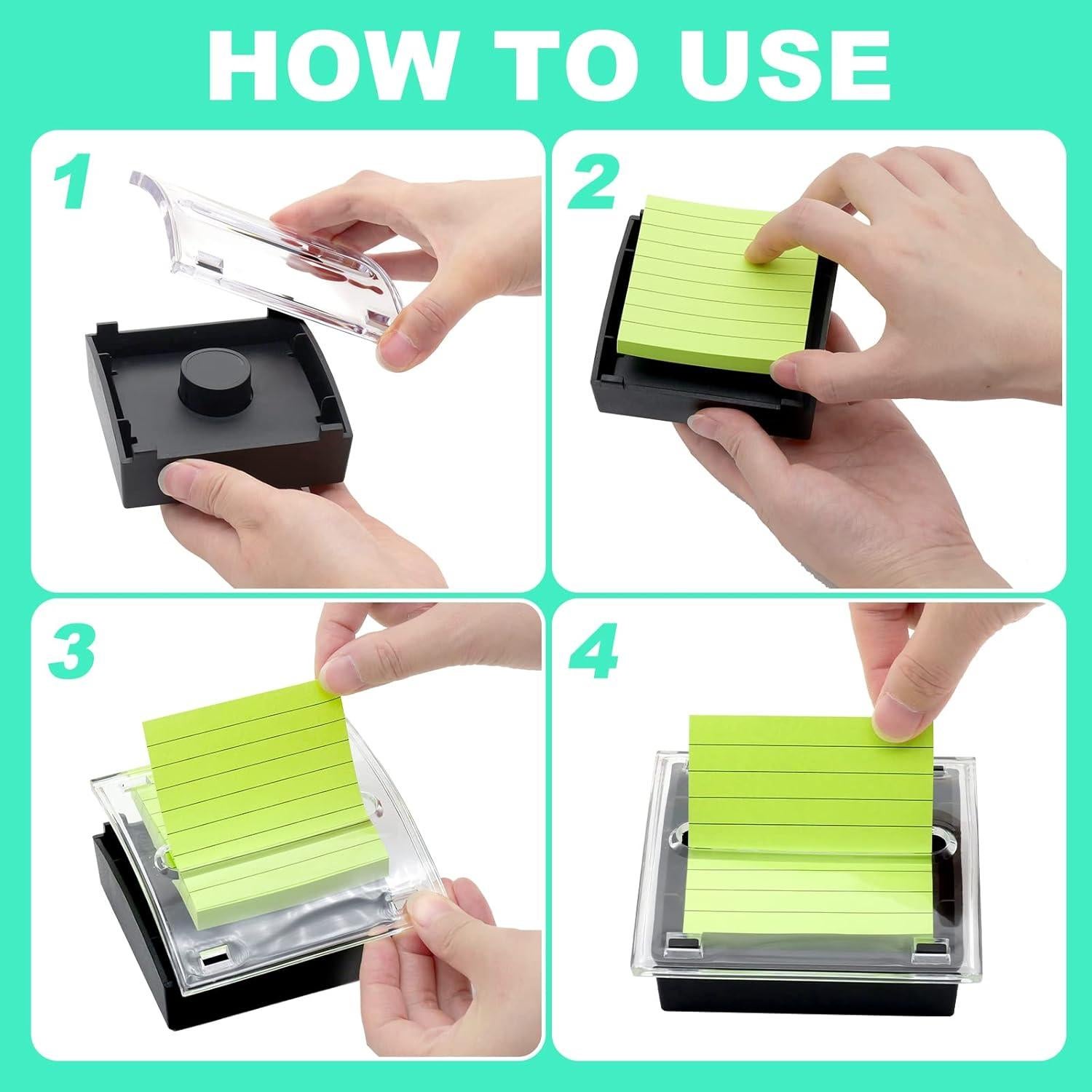 HOW TO USE

1

2

3

4