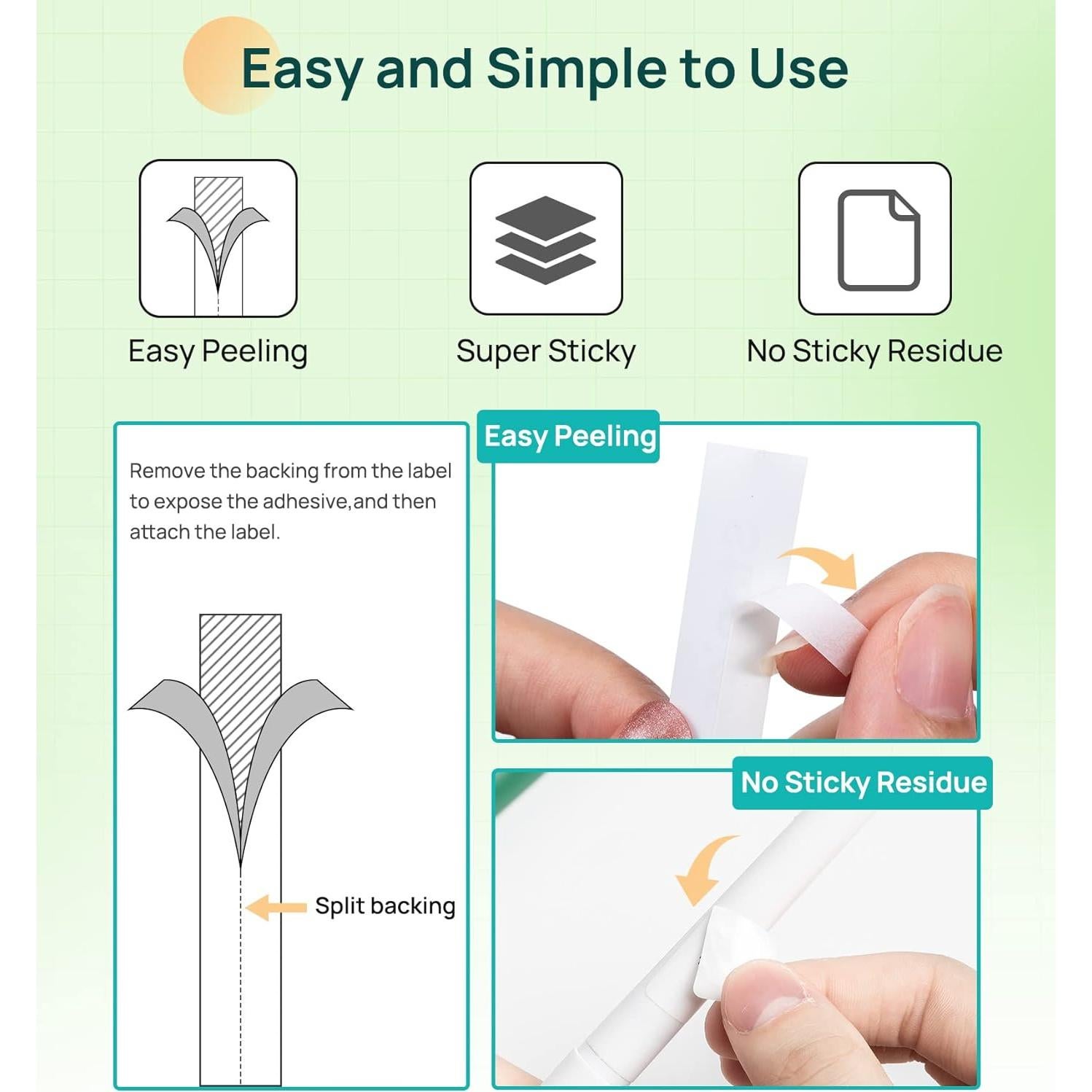 Easy and Simple to Use

Easy Peeling

Super Sticky

No Sticky Residue

Remove the backing from the label to expose the adhesive,and then attach the label.

Split backing

Easy Peeling

No Sticky Residue