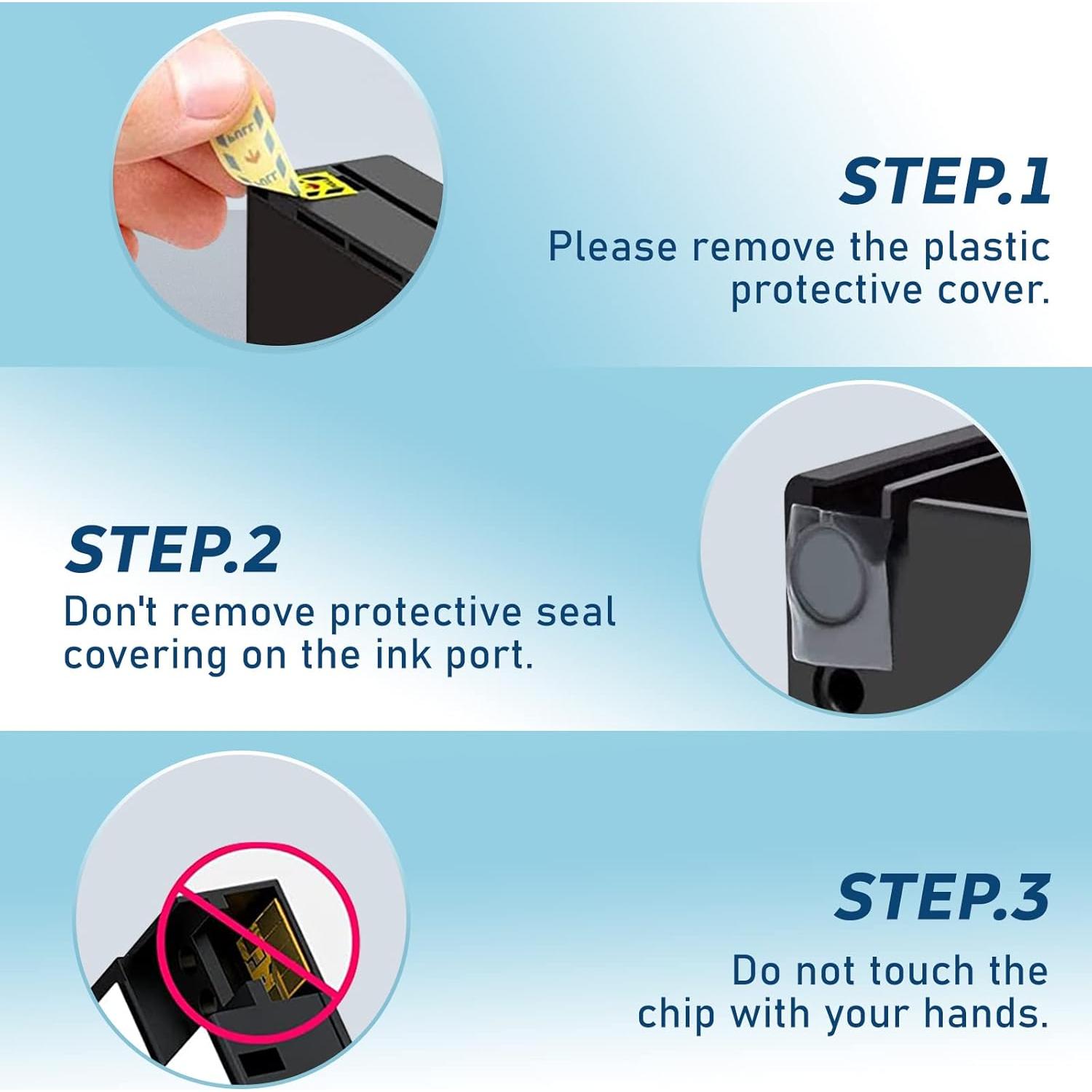 STEP.1
Please remove the plastic protective cover.

STEP.2
Don't remove protective seal covering on the ink port.

STEP.3
Do not touch the chip with your hands.