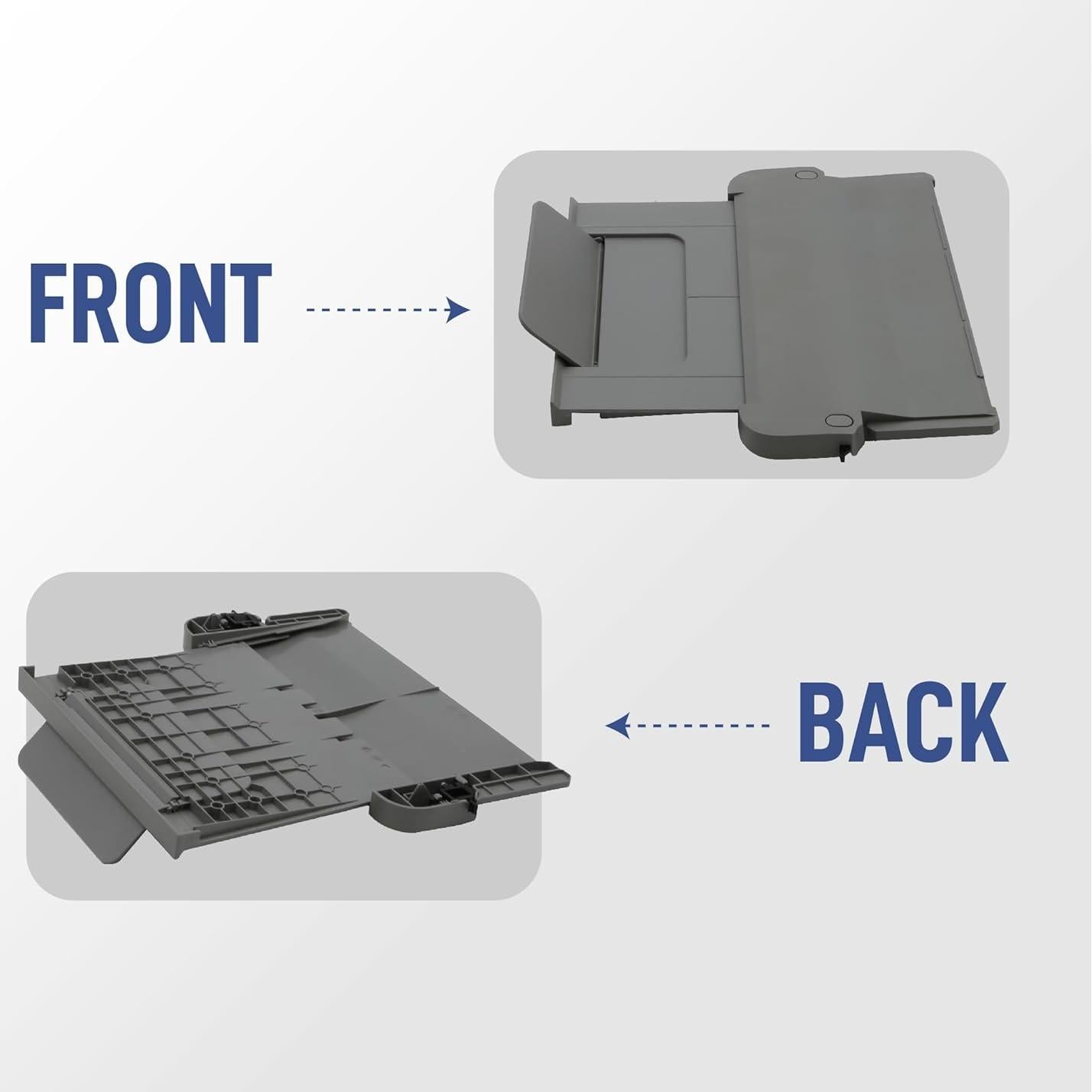 FRONT

BACK