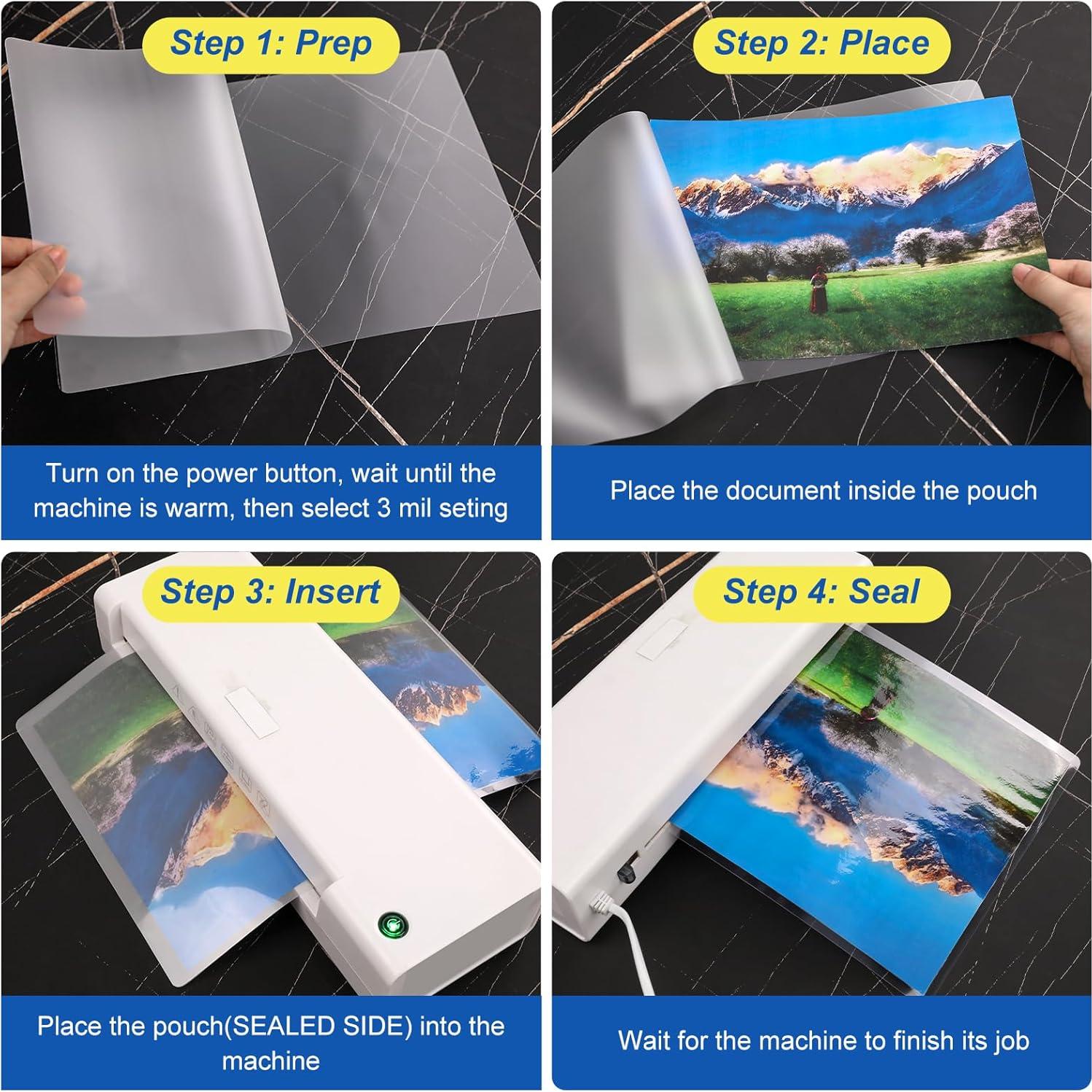 Step 1: Prep

Turn on the power button, wait until the machine is warm, then select 3 mil seting

Step 2: Place

Place the document inside the pouch

Step 3: Insert

Place the pouch(SEALED SIDE) into the machine

Step 4: Seal

Wait for the machine to finish its job