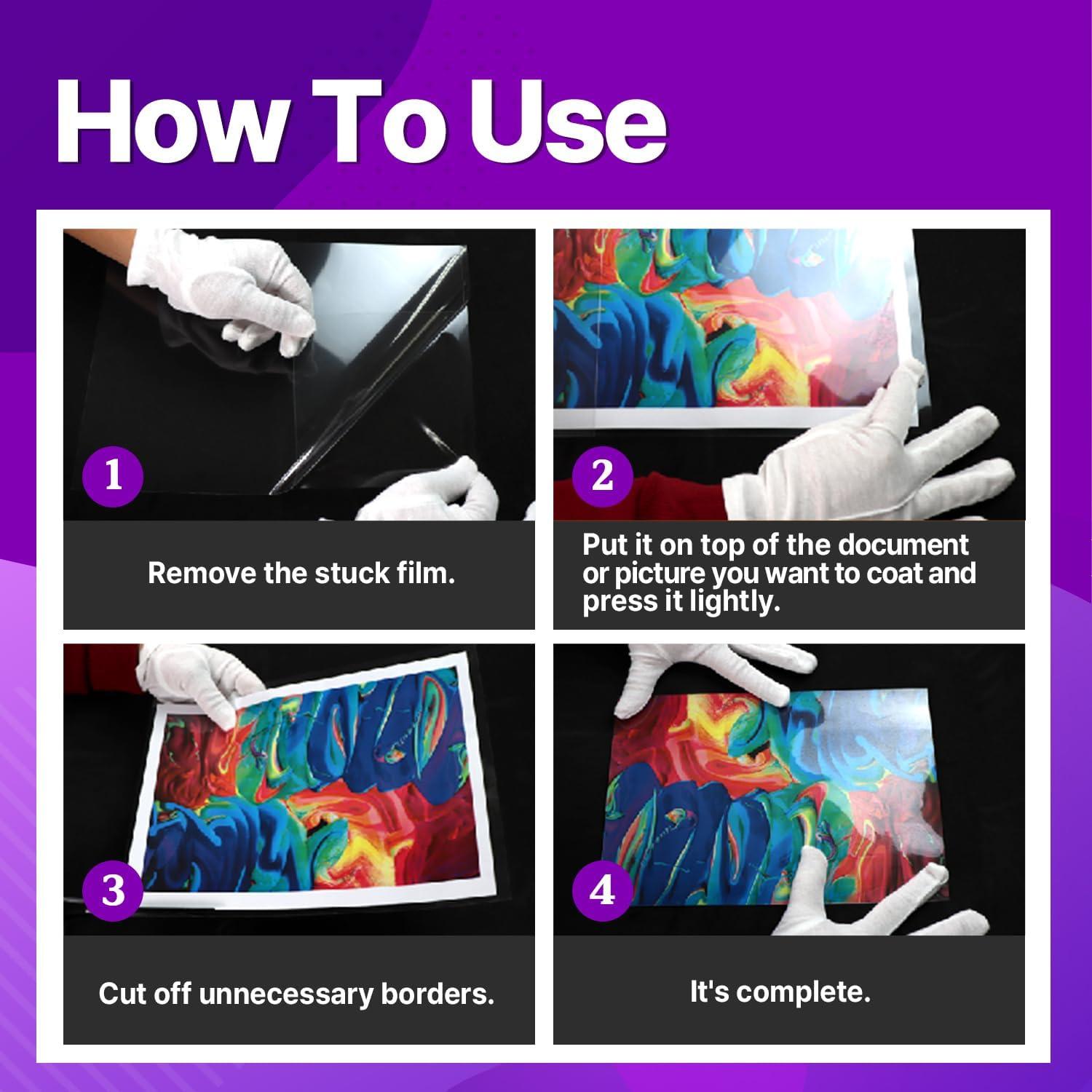 How To Use

1

Remove the stuck film.

2

Put it on top of the document or picture you want to coat and press it lightly.

3

Cut off unnecessary borders.

4

It's complete.