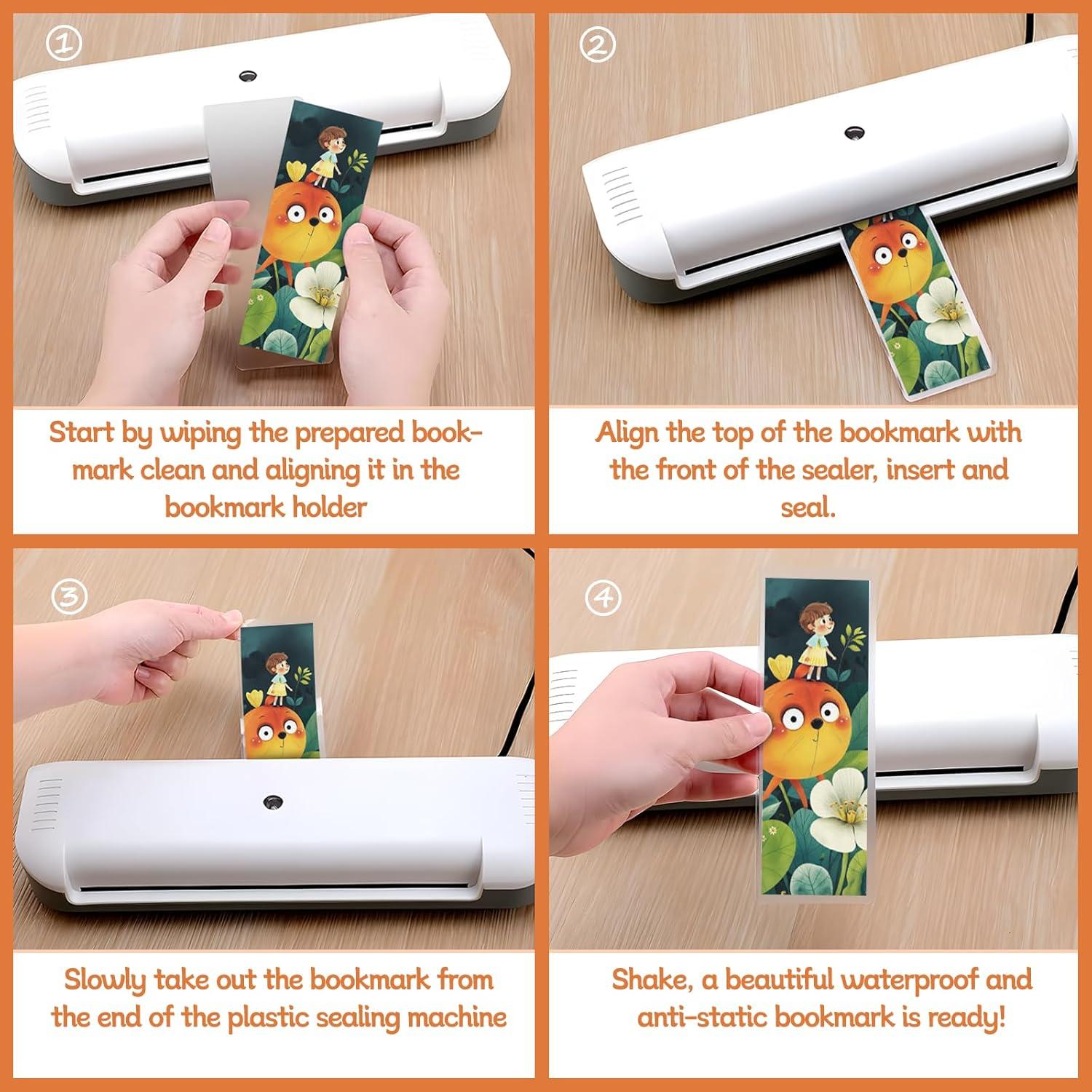 ①

Start by wiping the prepared bookmark clean and aligning it in the bookmark holder

②

Align the top of the bookmark with the front of the sealer, insert and seal.

③

Slowly take out the bookmark from the end of the plastic sealing machine

④

Shake, a beautiful waterproof and anti-static bookmark is ready!