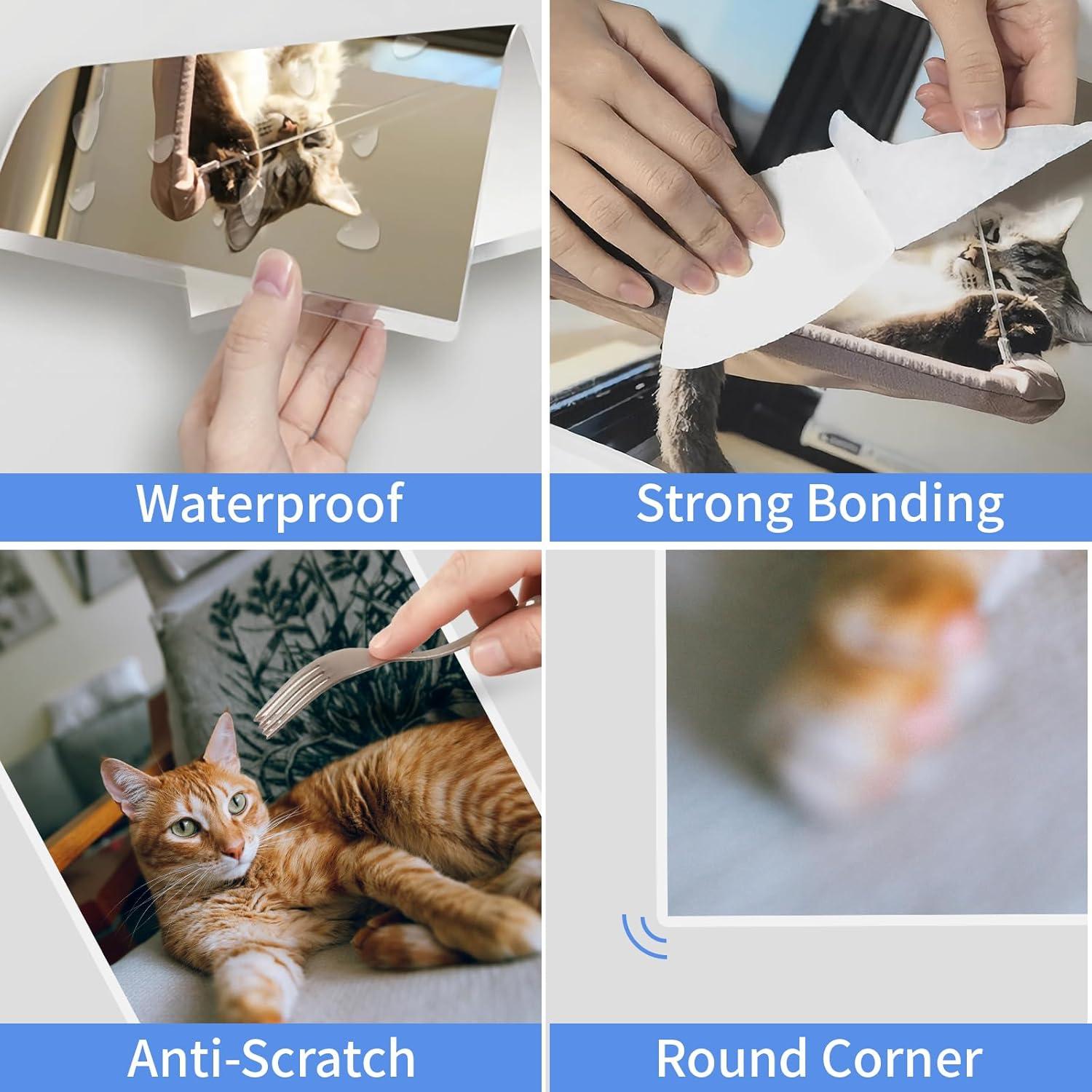 Waterproof

Strong Bonding

Anti-Scratch

Round Corner