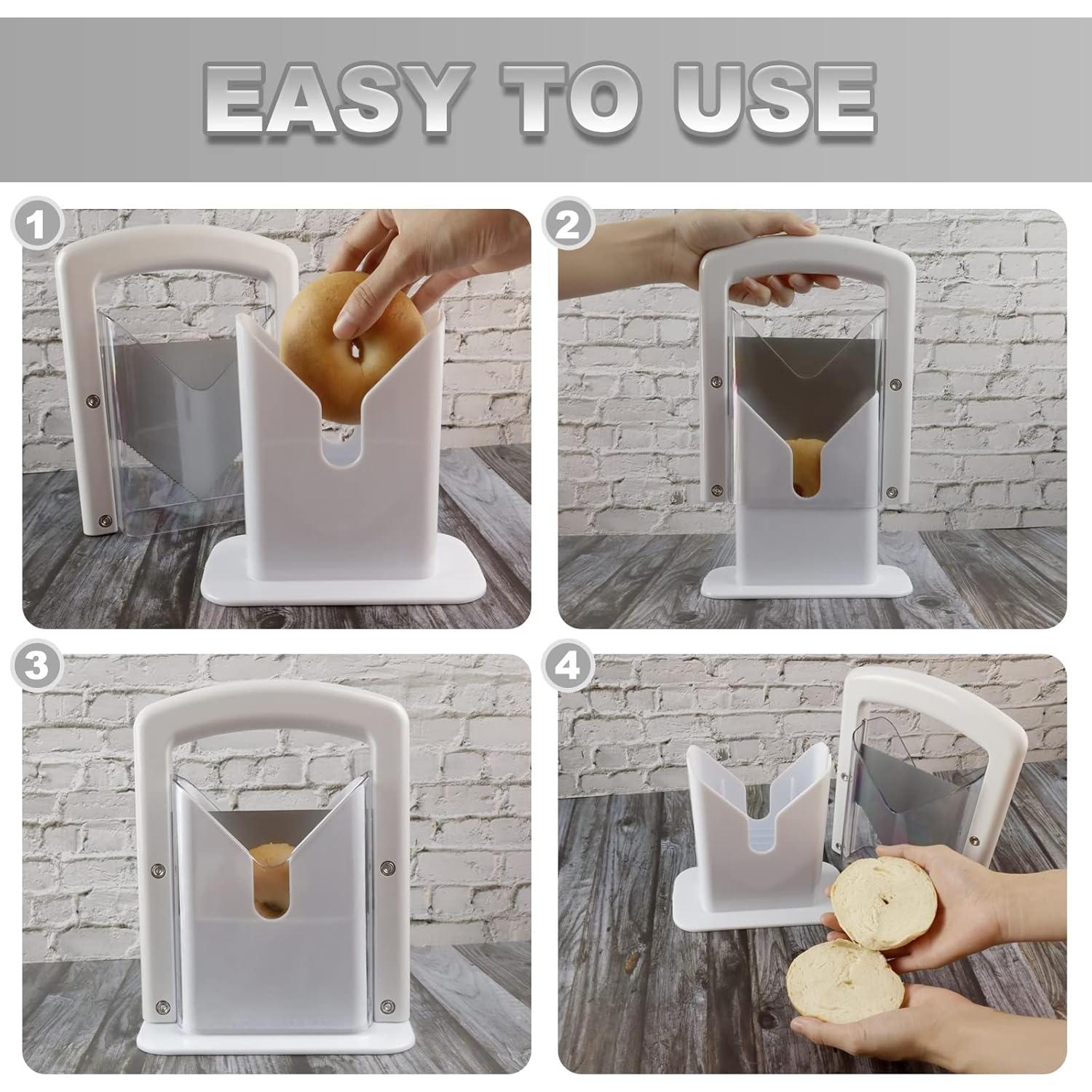 EASY TO USE

1

2

3

4