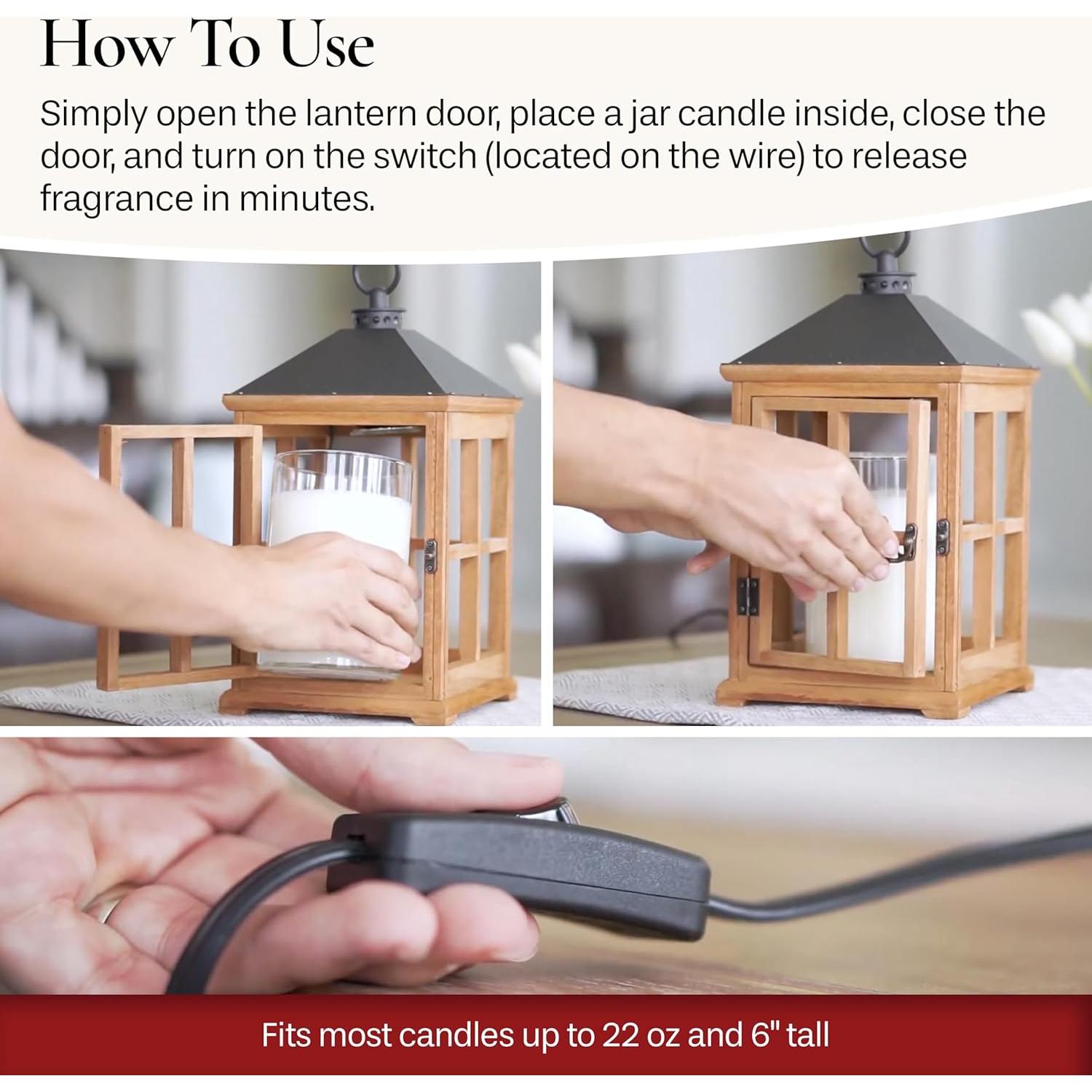 How To Use

Simply open the lantern door, place a jar candle inside, close the door, and turn on the switch (located on the wire) to release fragrance in minutes.

Fits most candles up to 22 oz and 6" tall