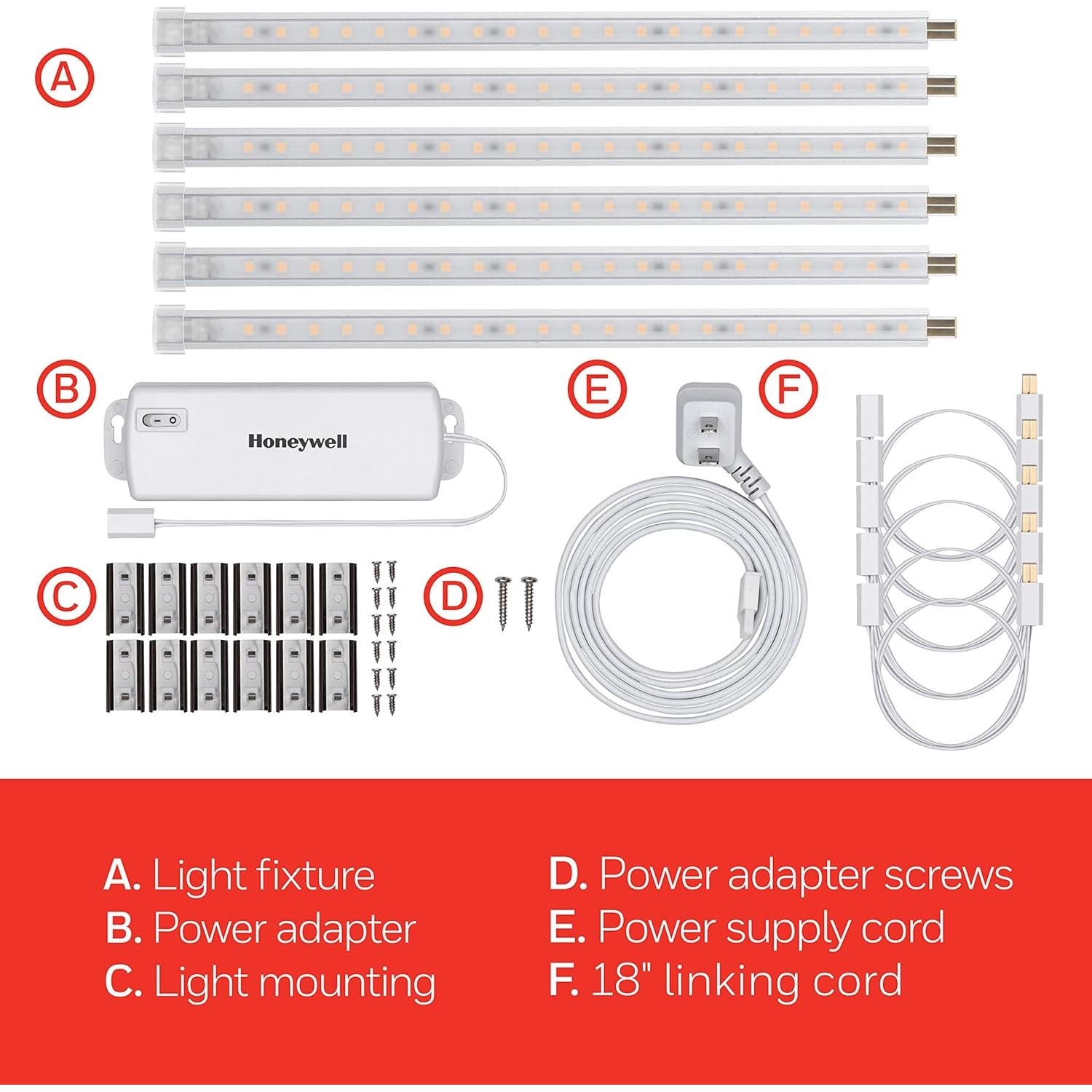 A

B

Honeywell

E

F

C

D

A. Light fixture
B. Power adapter
C. Light mounting

D. Power adapter screws
E. Power supply cord
F. 18" linking cord