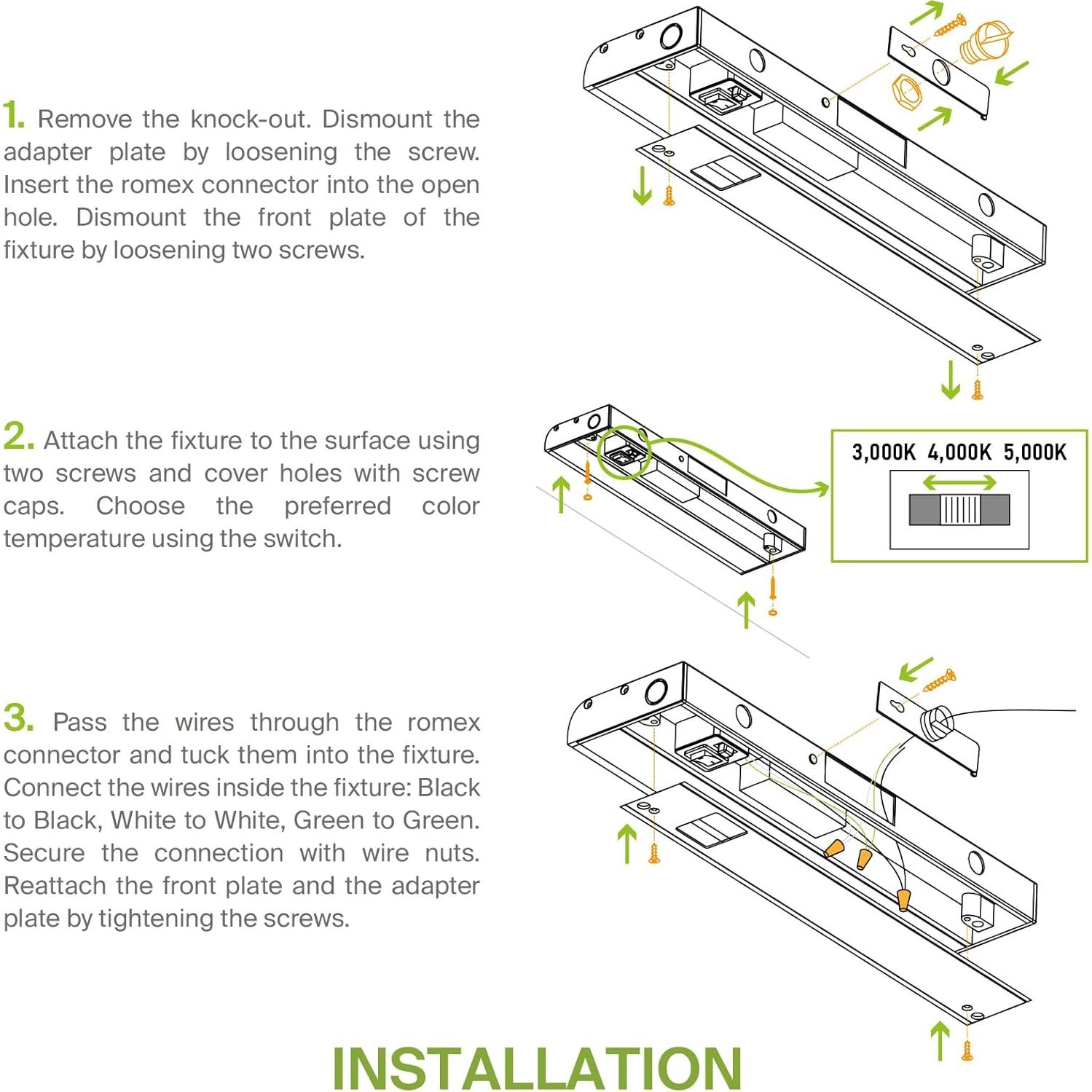 1. Remove the knock-out. Dismount the adapter plate by loosening the screw. Insert the romex connector into the open hole. Dismount the front plate of the fixture by loosening two screws.

2. Attach the fixture to the surface using two screws and cover holes with screw caps. Choose the preferred color temperature using the switch.

3,000K 4,000K 5,000K

3. Pass the wires through the romex connector and tuck them into the fixture. Connect the wires inside the fixture: Black to Black, White to White, Green to Green. Secure the connection with wire nuts. Reattach the front plate and the adapter plate by tightening the screws.

INSTALLATION