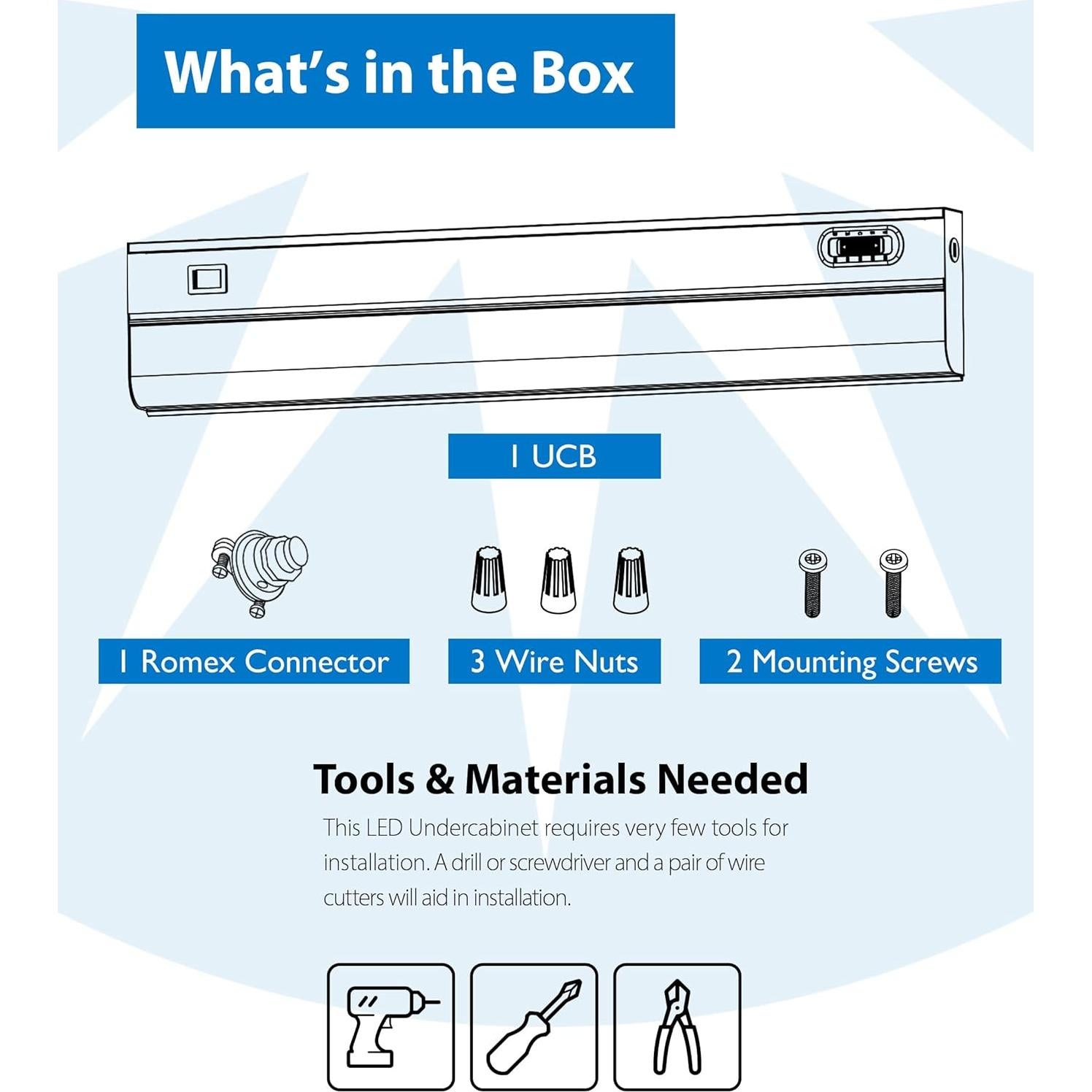 What's in the Box

1 UCB

1 Romex Connector

3 Wire Nuts

2 Mounting Screws

Tools & Materials Needed

This LED Undercabinet requires very few tools for installation. A drill or screwdriver and a pair of wire cutters will aid in installation.