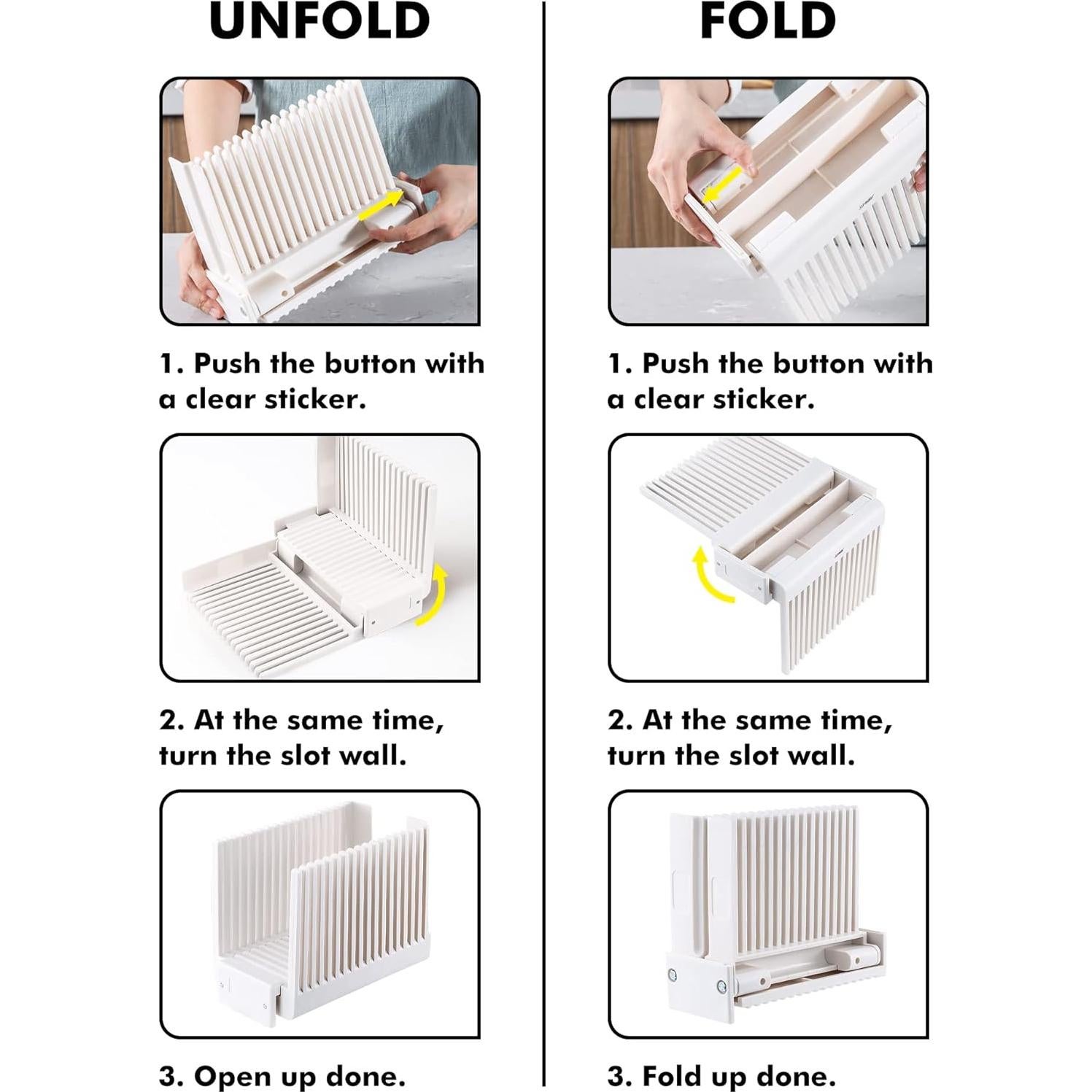 UNFOLD

1. Push the button with a clear sticker.

2. At the same time, turn the slot wall.

3. Open up done.

FOLD

1. Push the button with a clear sticker.

2. At the same time, turn the slot wall.

3. Fold up done.