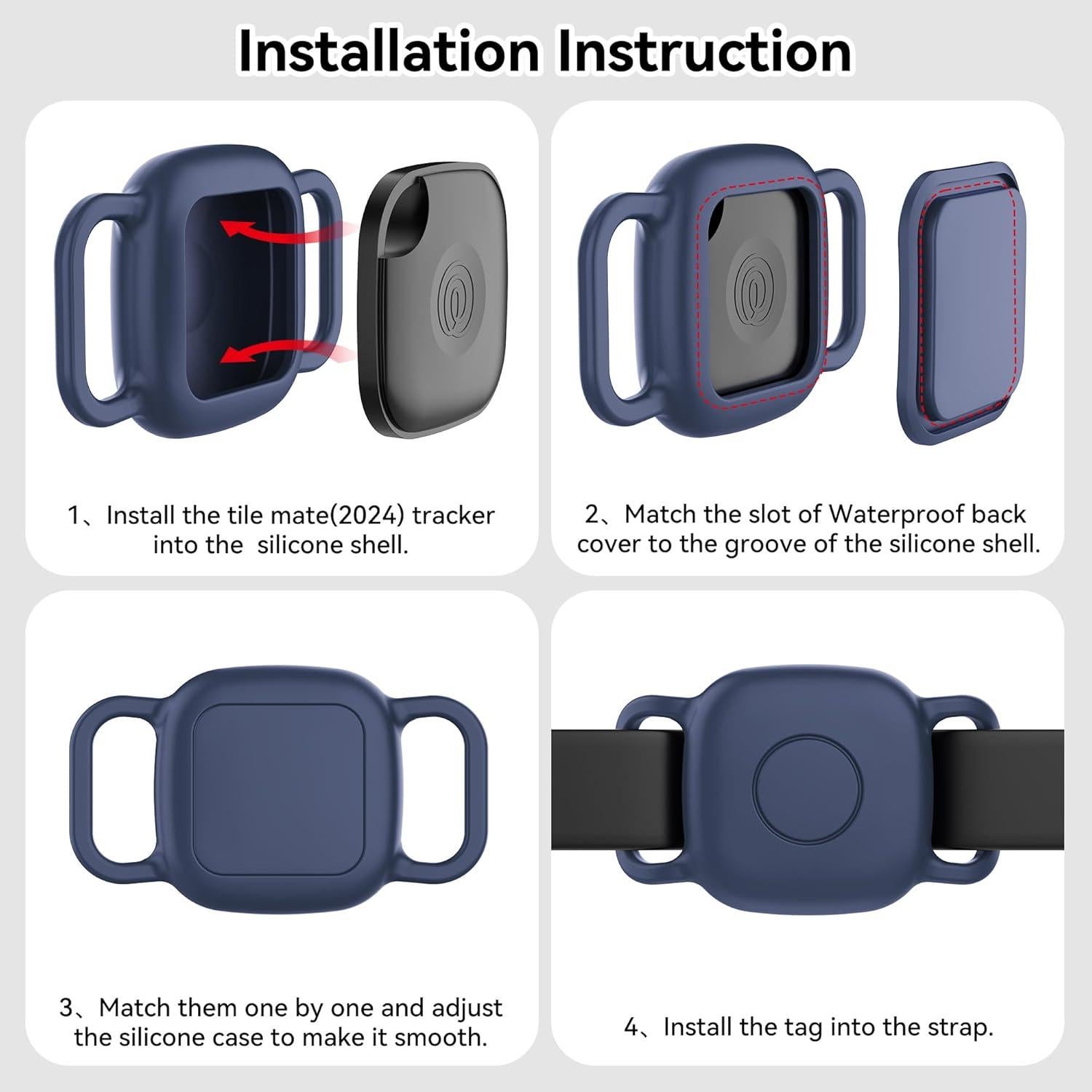 Installation Instruction

1、Install the tile mate(2024) tracker into the  silicone shell.

2、Match the slot of Waterproof back cover to the groove of the silicone shell.

3、Match them one by one and adjust the silicone case to make it smooth.

4、Install the tag into the strap.