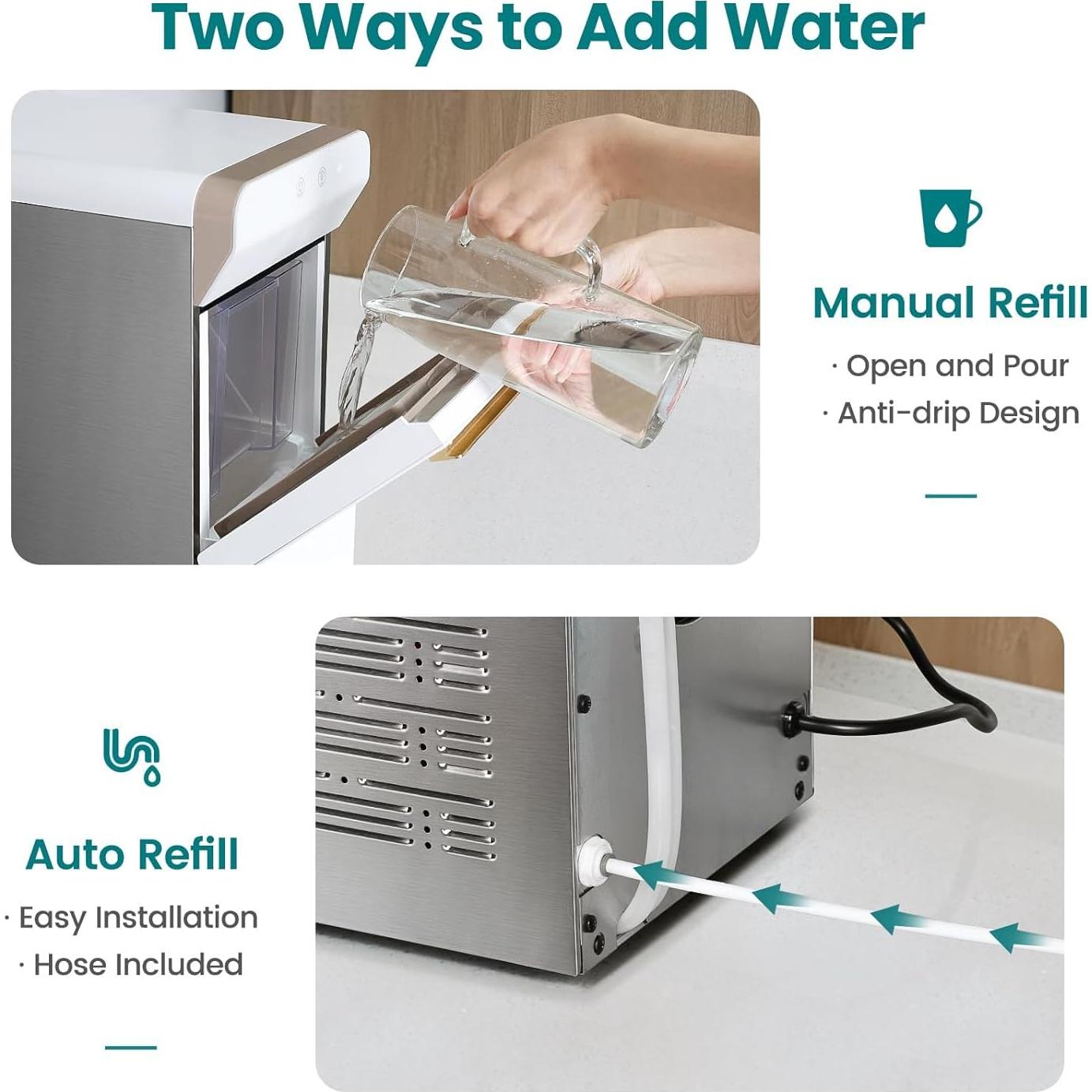 Two Ways to Add Water

Manual Refill

· Open and Pour

· Anti-drip Design

Auto Refill

· Easy Installation

· Hose Included