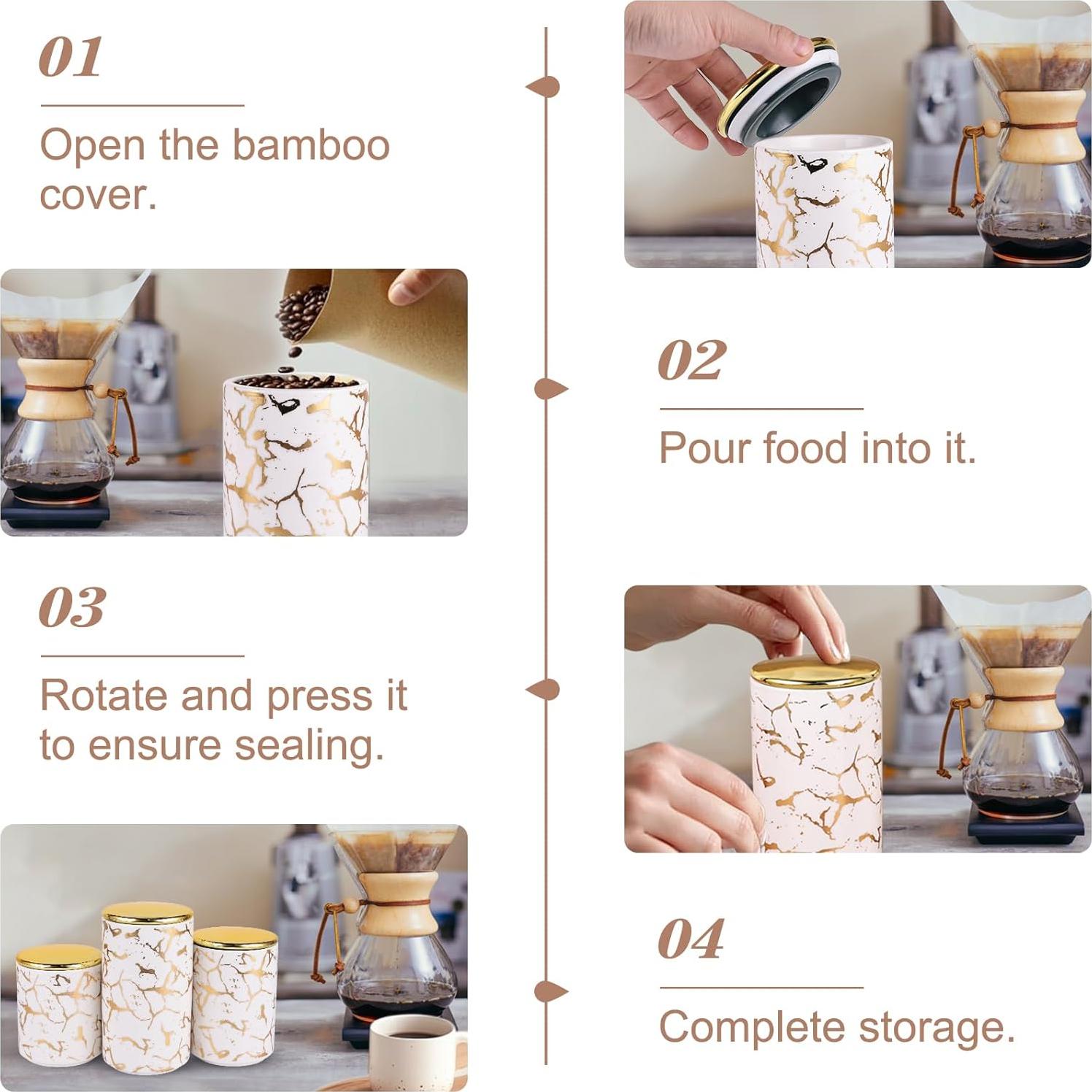 01

Open the bamboo cover.

02

Pour food into it.

03

Rotate and press it to ensure sealing.

04

Complete storage.