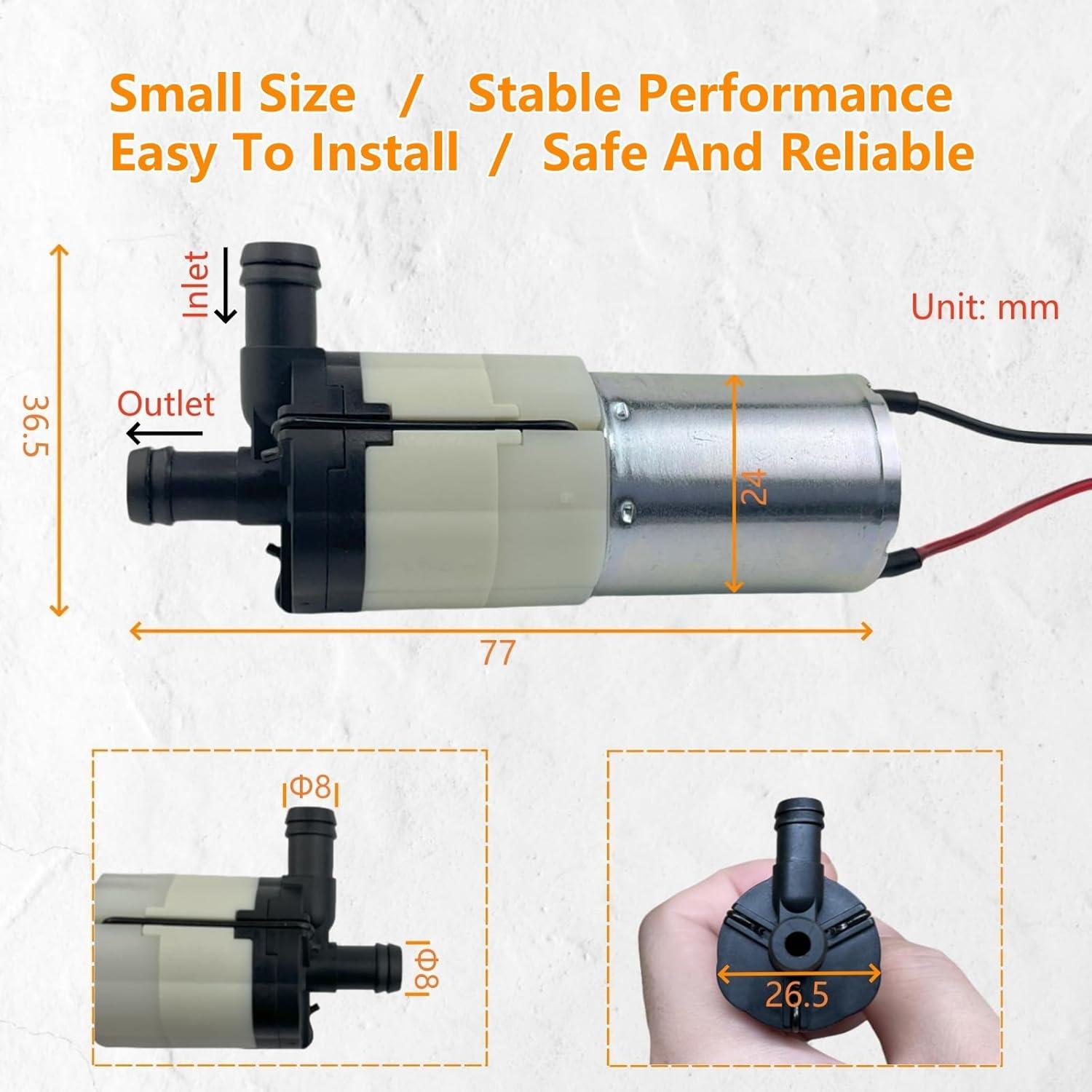 Small Size / Stable Performance
Easy To Install / Safe And Reliable

Inlet

Unit: mm

Outlet

36.5

24

77

Φ8

Φ8

26.5