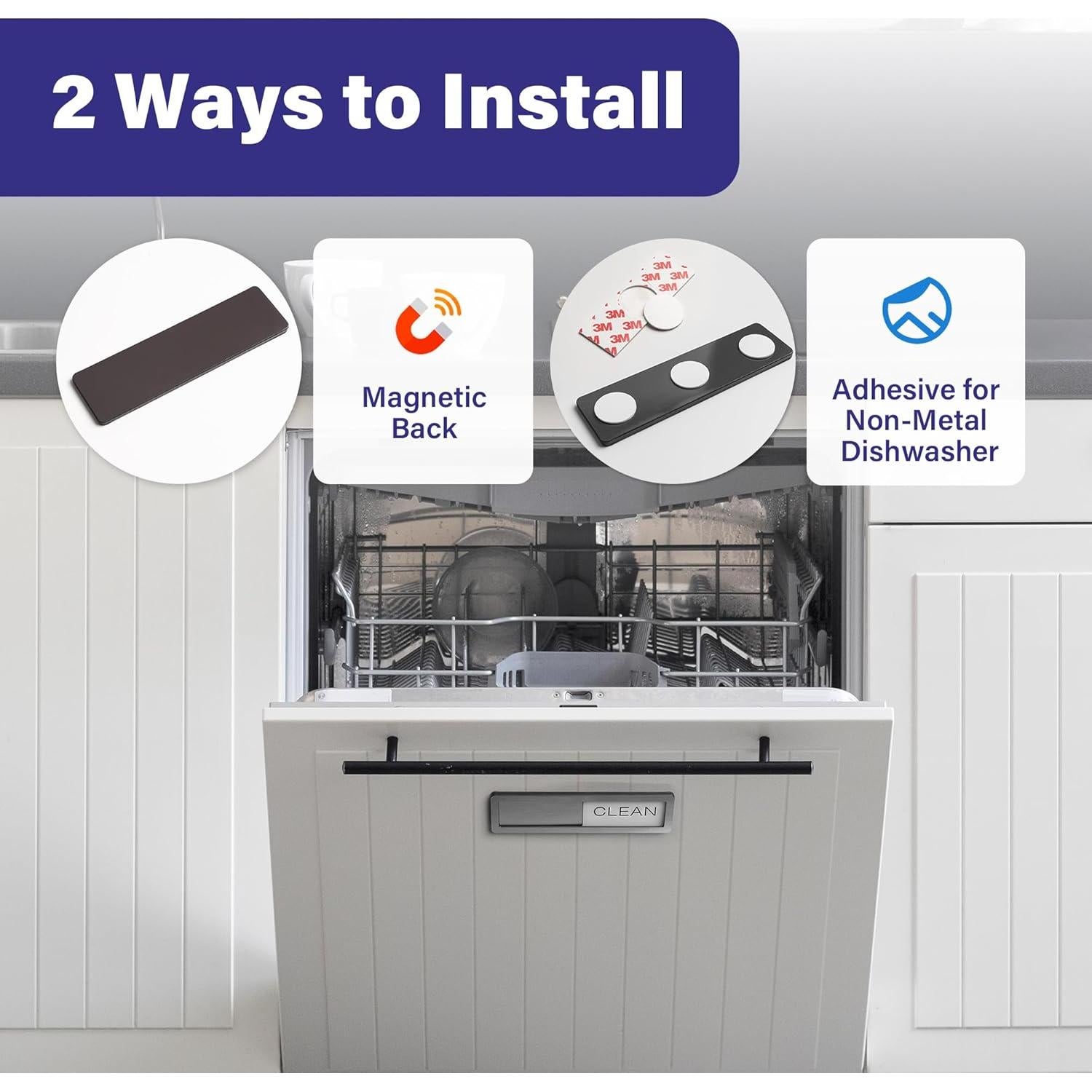 2 Ways to Install

Magnetic Back

3M 3M 3M 3M 3M 3M 3M 3M

Adhesive for Non-Metal Dishwasher

CLEAN