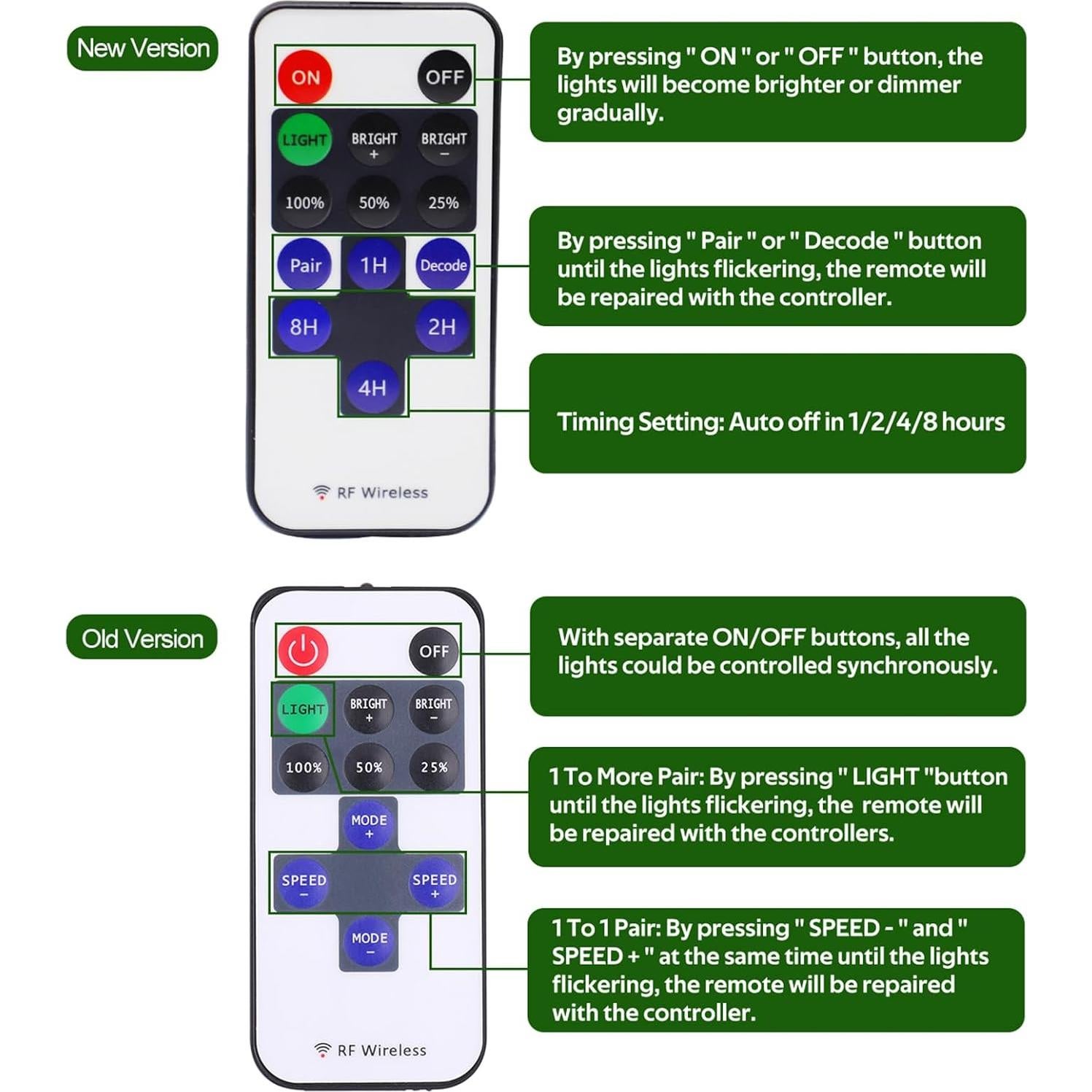 New Version

ON OFF

LIGHT BRIGHT + BRIGHT −

100% 50% 25%

Pair 1H Decode

8H 2H

4H

RF Wireless

By pressing " ON " or " OFF " button, the lights will become brighter or dimmer gradually.

By pressing " Pair " or " Decode " button until the lights flickering, the remote will be repaired with the controller.

Timing Setting: Auto off in 1/2/4/8 hours

Old Version

OFF

LIGHT BRIGHT + BRIGHT −

100% 50% 25%

MODE +

SPEED − SPEED +

MODE −

RF Wireless

With separate ON/OFF buttons, all the lights could be controlled synchronously.

1 To More Pair: By pressing " LIGHT "button until the lights flickering, the remote will be repaired with the controllers.

1 To 1 Pair: By pressing " SPEED - " and " SPEED + " at the same time until the lights flickering, the remote will be repaired with the controller.